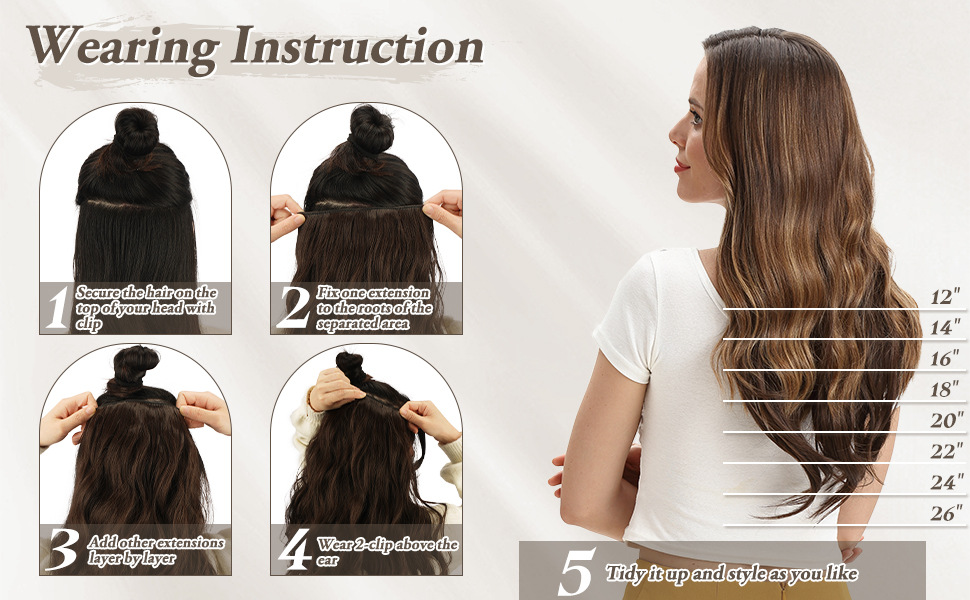 Wearing Instruction

1 Secure the hair on the top of your head with clip

2 Fix one extension to the roots of the separated area

3 Add other extensions layer by layer

4 Wear 2-clip above the ear

12"
14"
16"
18"
20"
22"
24"
26"

5 Tidy it up and style as you like