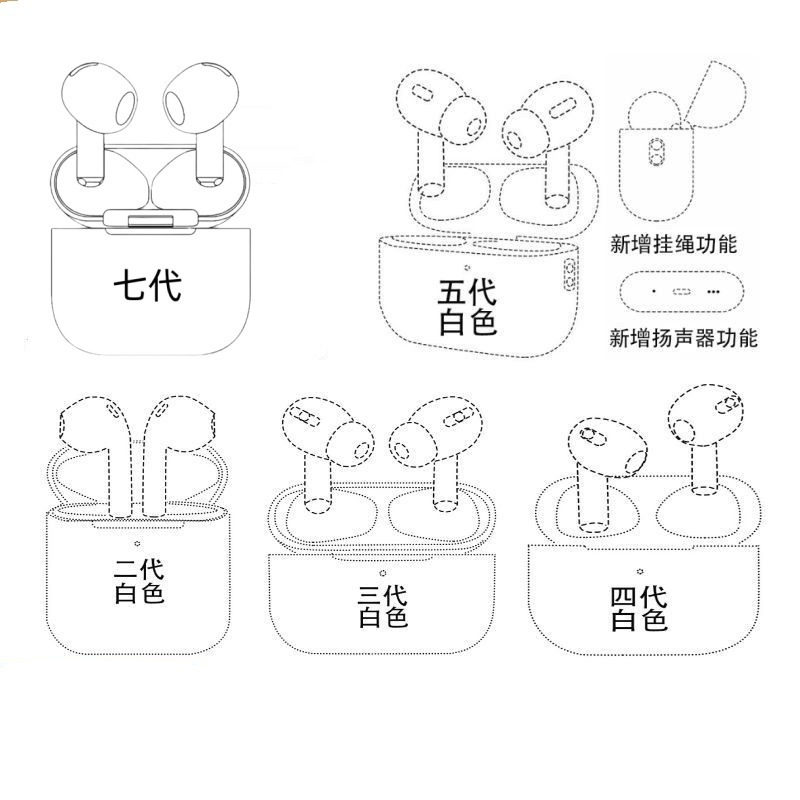 七代

五代
白色

新增挂绳功能

新增扬声器功能

二代
白色

三代
白色

四代
白色