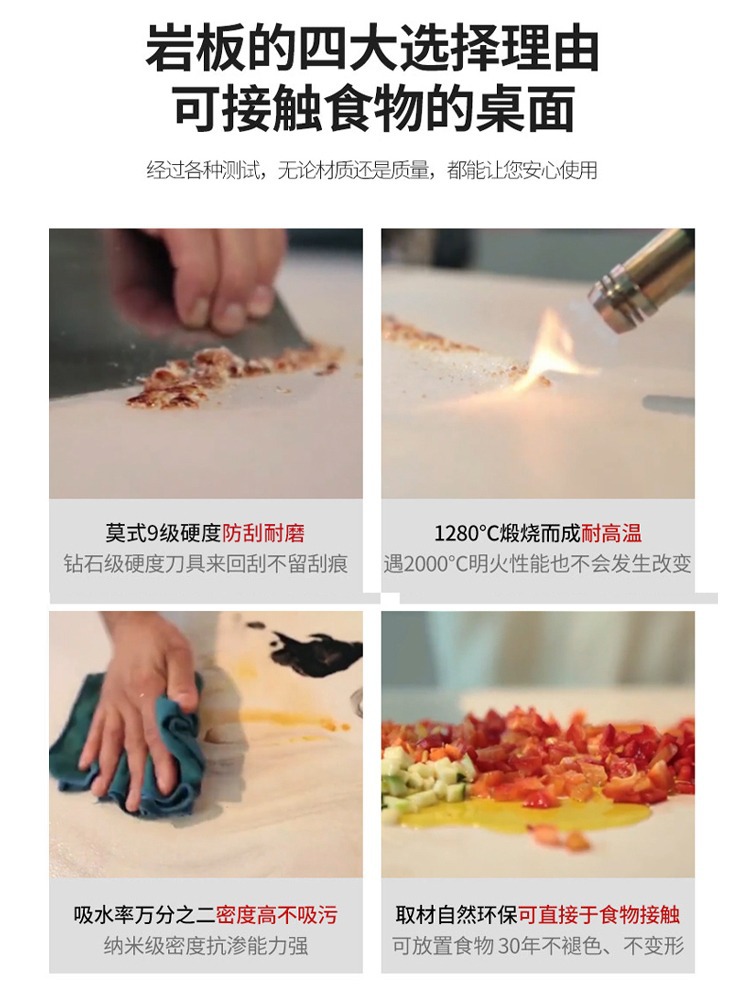 岩板的四大选择理由
可接触食物的桌面

经过各种测试，无论材质还是质量，都能让您安心使用

莫式9级硬度防刮耐磨
钻石级硬度刀具来回刮不留刮痕

1280°C煅烧而成耐高温
遇2000°C明火性能也不会发生改变

吸水率万分之二密度高不吸污
纳米级密度抗渗能力强

取材自然环保可直接于食物接触
可放置食物 30年不褪色、不变形