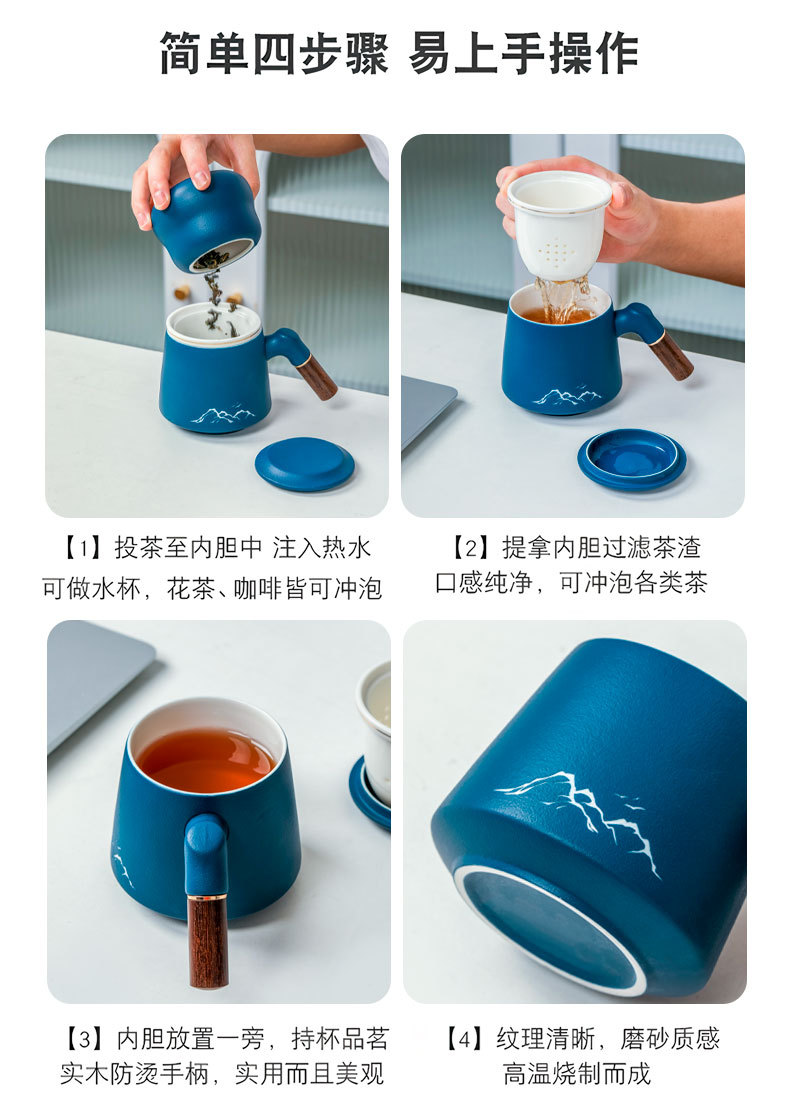 简单四步骤 易上手操作

【1】投茶至内胆中 注入热水
可做水杯，花茶、咖啡皆可冲泡

【2】提拿内胆过滤茶渣
口感纯净，可冲泡各类茶

【3】内胆放置一旁，持杯品茗
实木防烫手柄，实用而且美观

【4】纹理清晰，磨砂质感
高温烧制而成