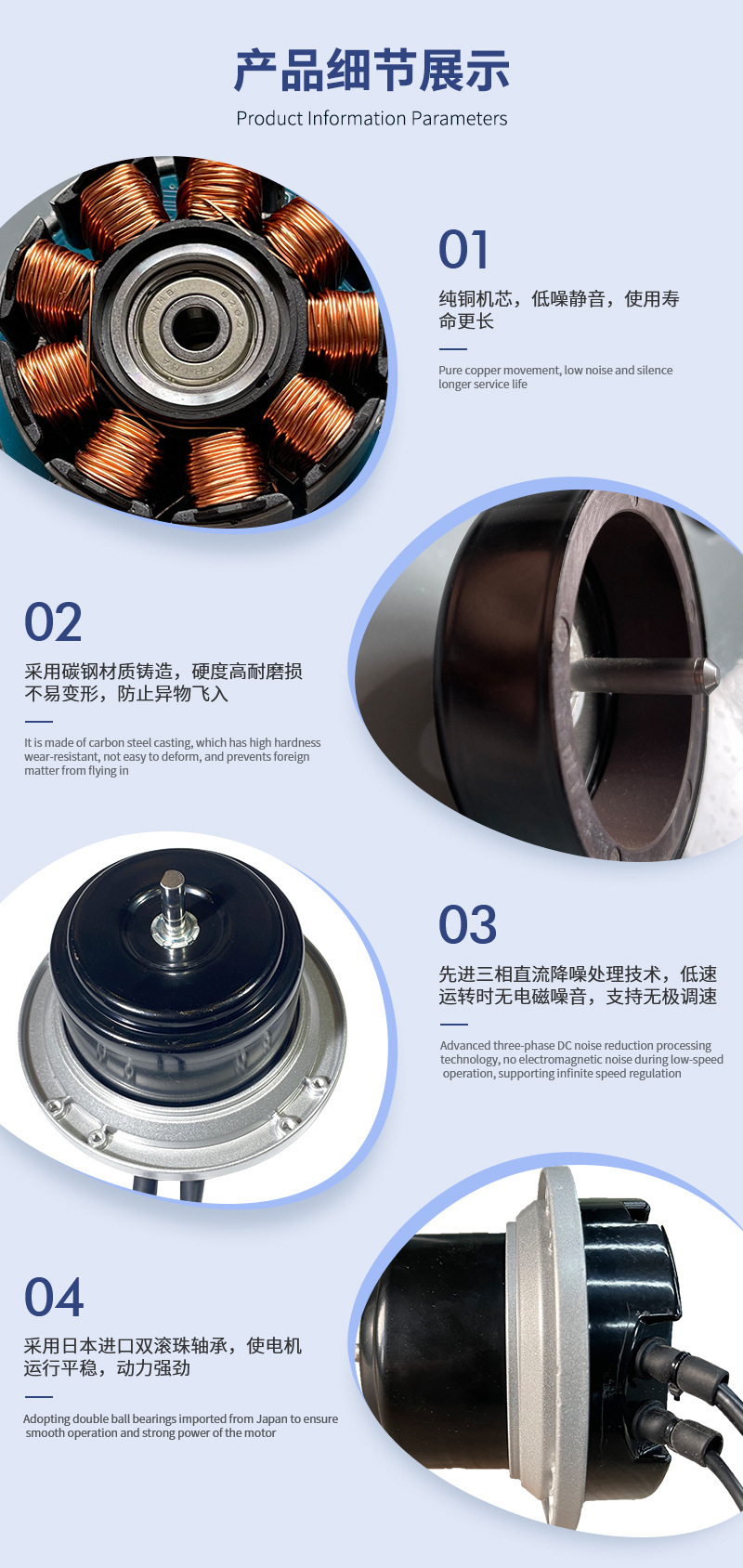 产品细节展示
Product Information Parameters

01
纯铜机芯，低噪静音，使用寿命更长

Pure copper movement, low noise and silence longer service life

02
采用碳钢材质铸造，硬度高耐磨损不易变形，防止异物飞入

It is made of carbon steel casting, which has high hardness wear-resistant, not easy to deform, and prevents foreign matter from flying in

03
先进三相直流降噪处理技术，低速运转时无电磁噪音，支持无极调速

Advanced three-phase DC noise reduction processing technology, no electromagnetic noise during low-speed operation, supporting infinite speed regulation

04
采用日本进口双滚珠轴承，使电机运行平稳，动力强劲

Adopting double ball bearings imported from Japan to ensure smooth operation and strong power of the motor