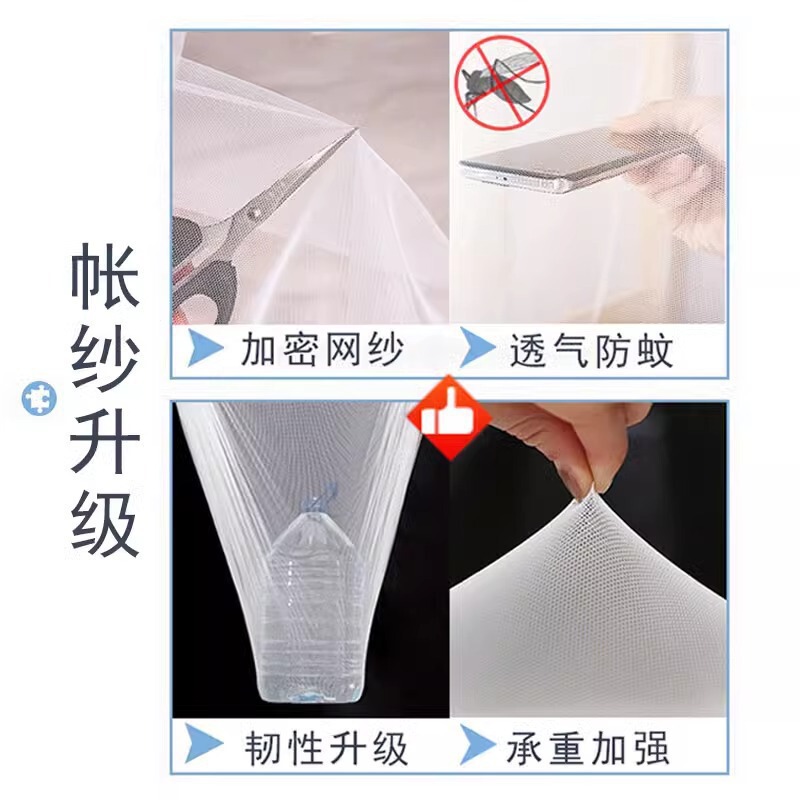 帐纱升级

加密网纱

透气防蚊

韧性升级

承重加强