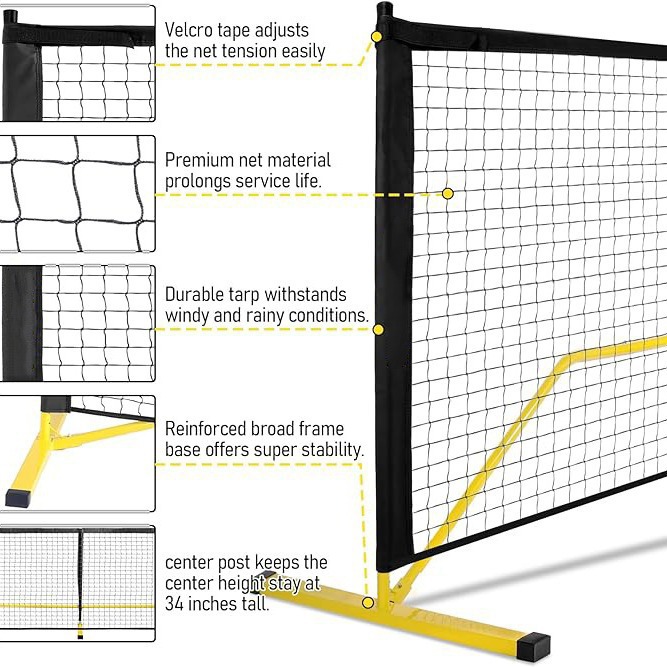 Velcro tape adjusts the net tension easily

Premium net material prolongs service life.

Durable tarp withstands windy and rainy conditions.

Reinforced broad frame base offers super stability.

center post keeps the center height stay at 34 inches tall.