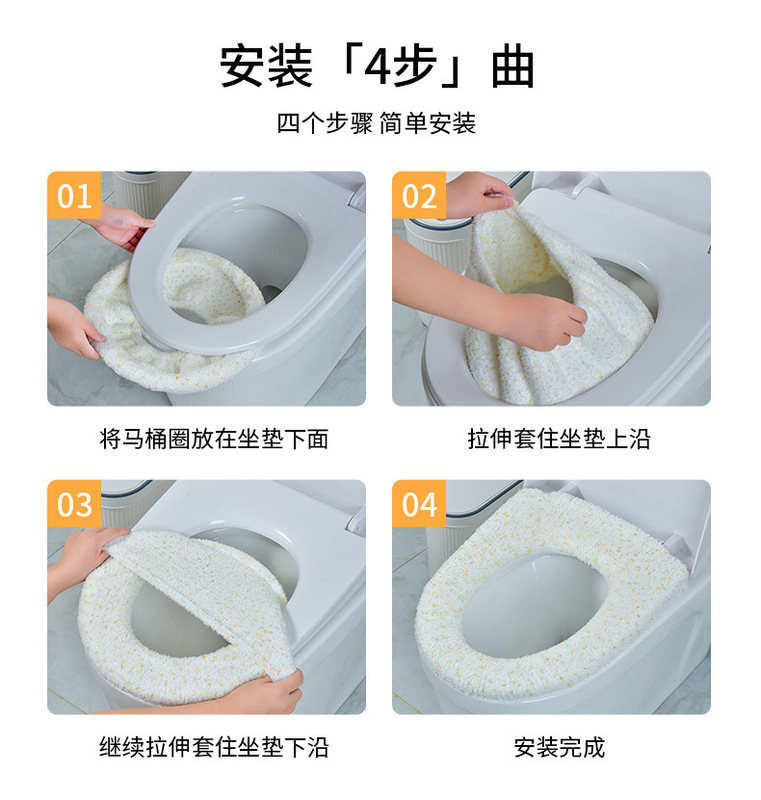 安装「4步」曲

四个步骤 简单安装

01

将马桶圈放在坐垫下面

02

拉伸套住坐垫上沿

03

继续拉伸套住坐垫下沿

04

安装完成