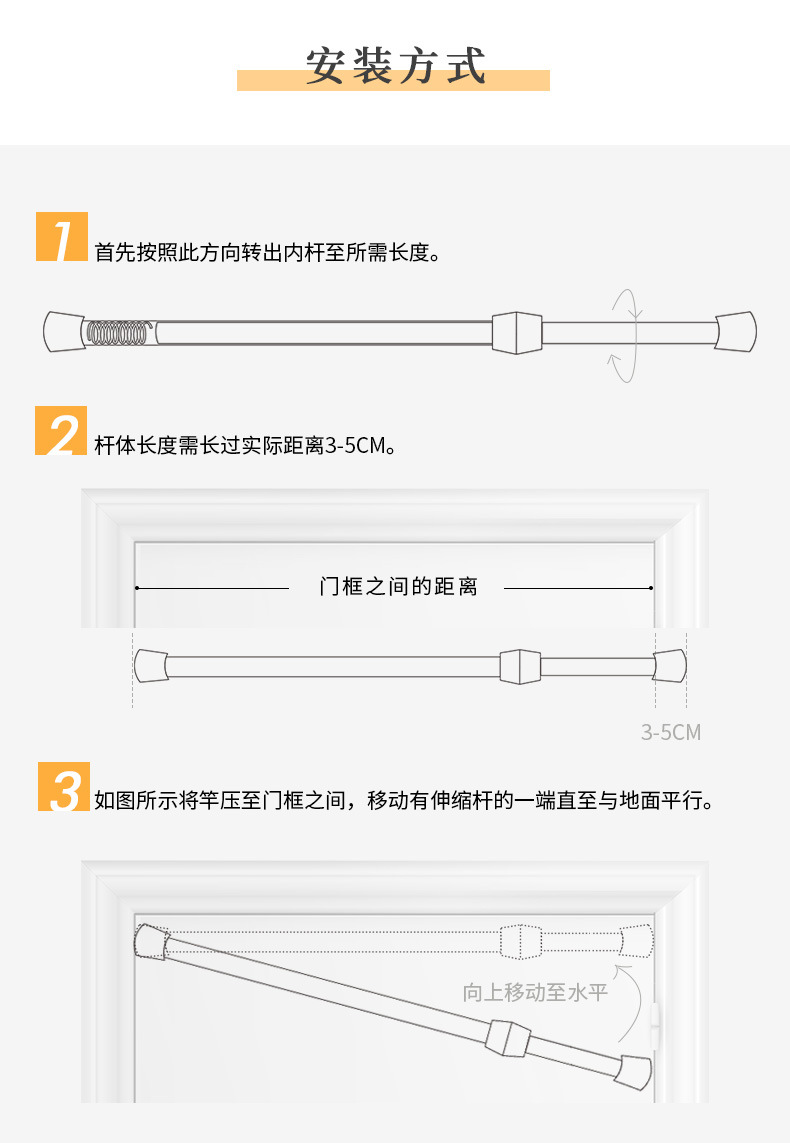 安装方式

1 首先按照此方向转出内杆至所需长度。

2 杆体长度需长过实际距离3-5CM。

门框之间的距离

3-5CM

3 如图所示将竿压至门框之间，移动有伸缩杆的一端直至与地面平行。

向上移动至水平