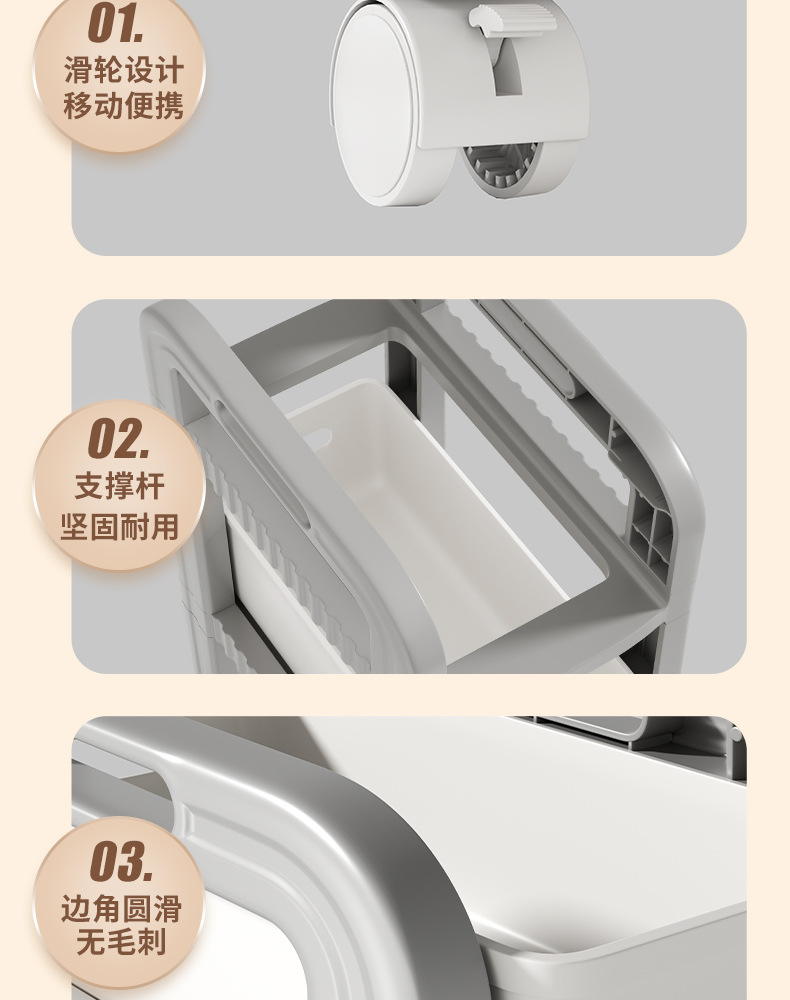 01.
滑轮设计
移动便携

02.
支撑杆
坚固耐用

03.
边角圆滑
无毛刺