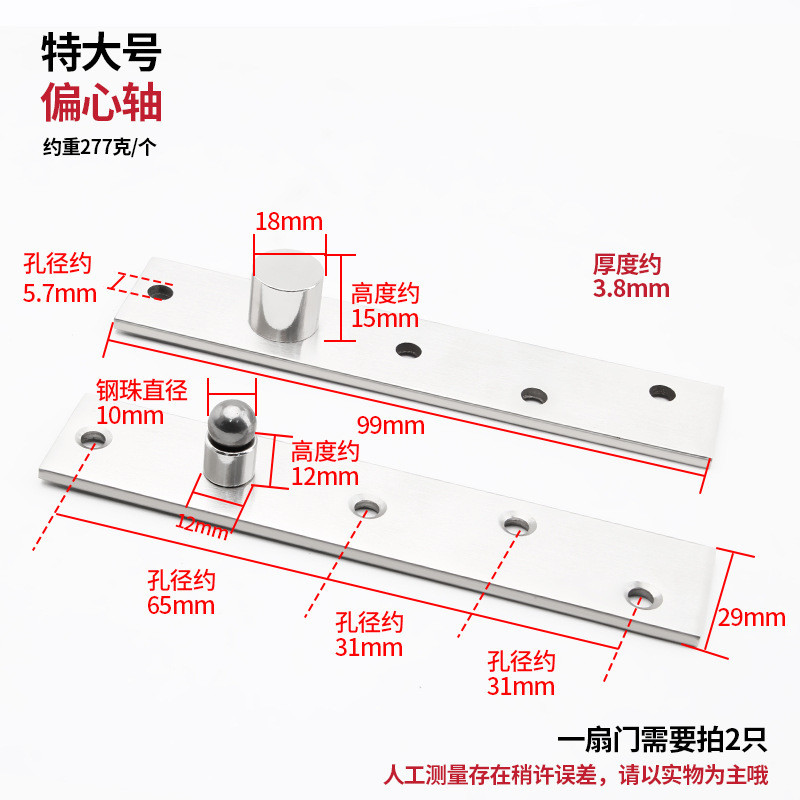 特大号
偏心轴
约重277克/个

18mm

孔径约
5.7mm

高度约
15mm

厚度约
3.8mm

钢珠直径
10mm

99mm

高度约
12mm

12mm

孔径约
65mm

孔径约
31mm

孔径约
31mm

29mm

一扇门需要拍2只
人工测量存在稍许误差，请以实物为主哦