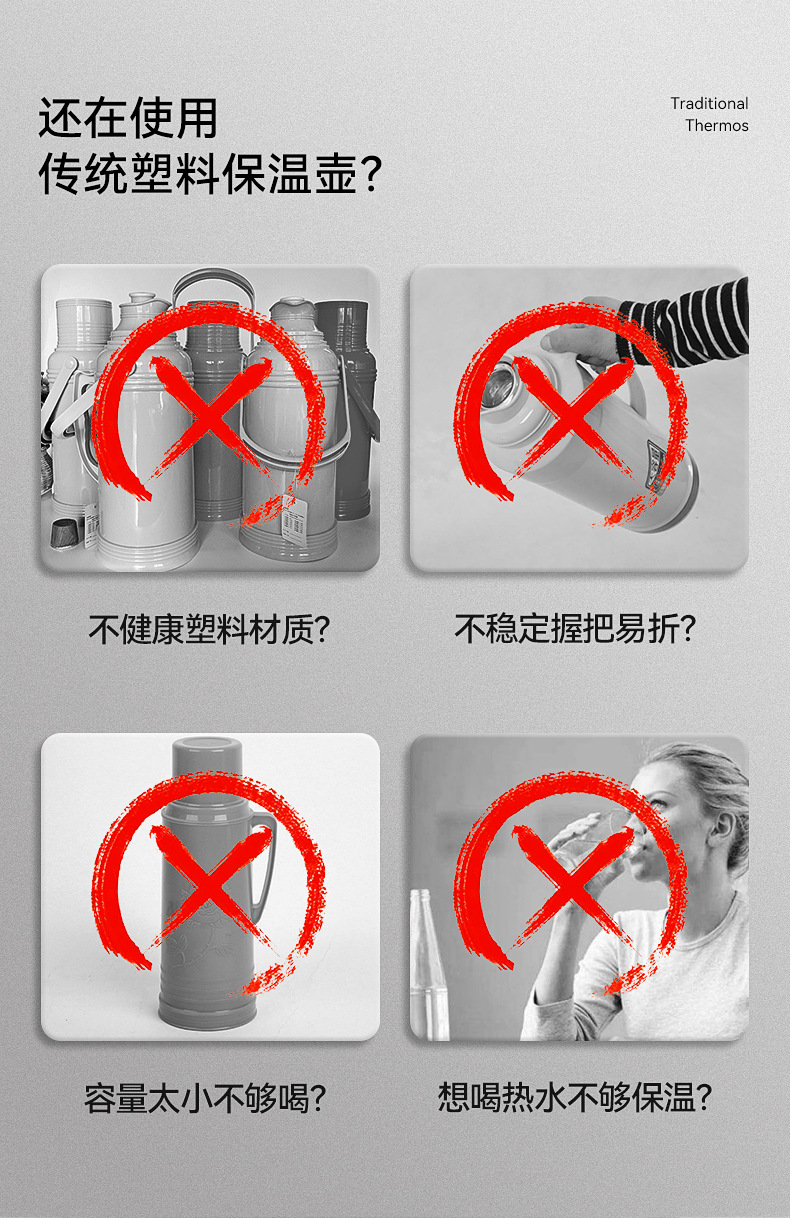 还在使用
传统塑料保温壶?

Traditional
Thermos

不健康塑料材质?

不稳定握把易折?

容量太小不够喝?

想喝热水不够保温?