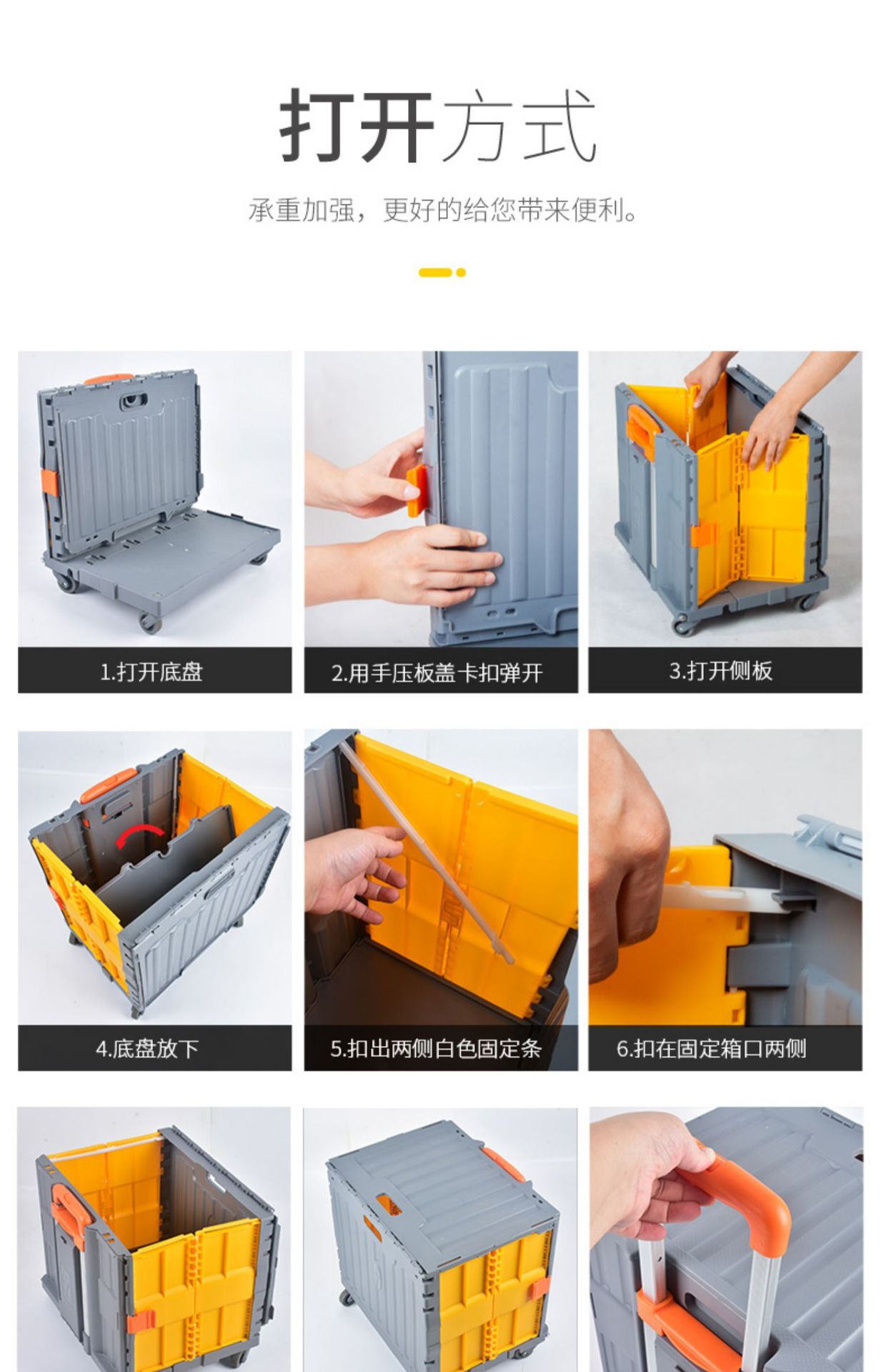 打开方式

承重加强，更好的给您带来便利。

1.打开底盘

2.用手压板盖卡扣弹开

3.打开侧板

4.底盘放下

5.扣出两侧白色固定条

6.扣在固定箱口两侧