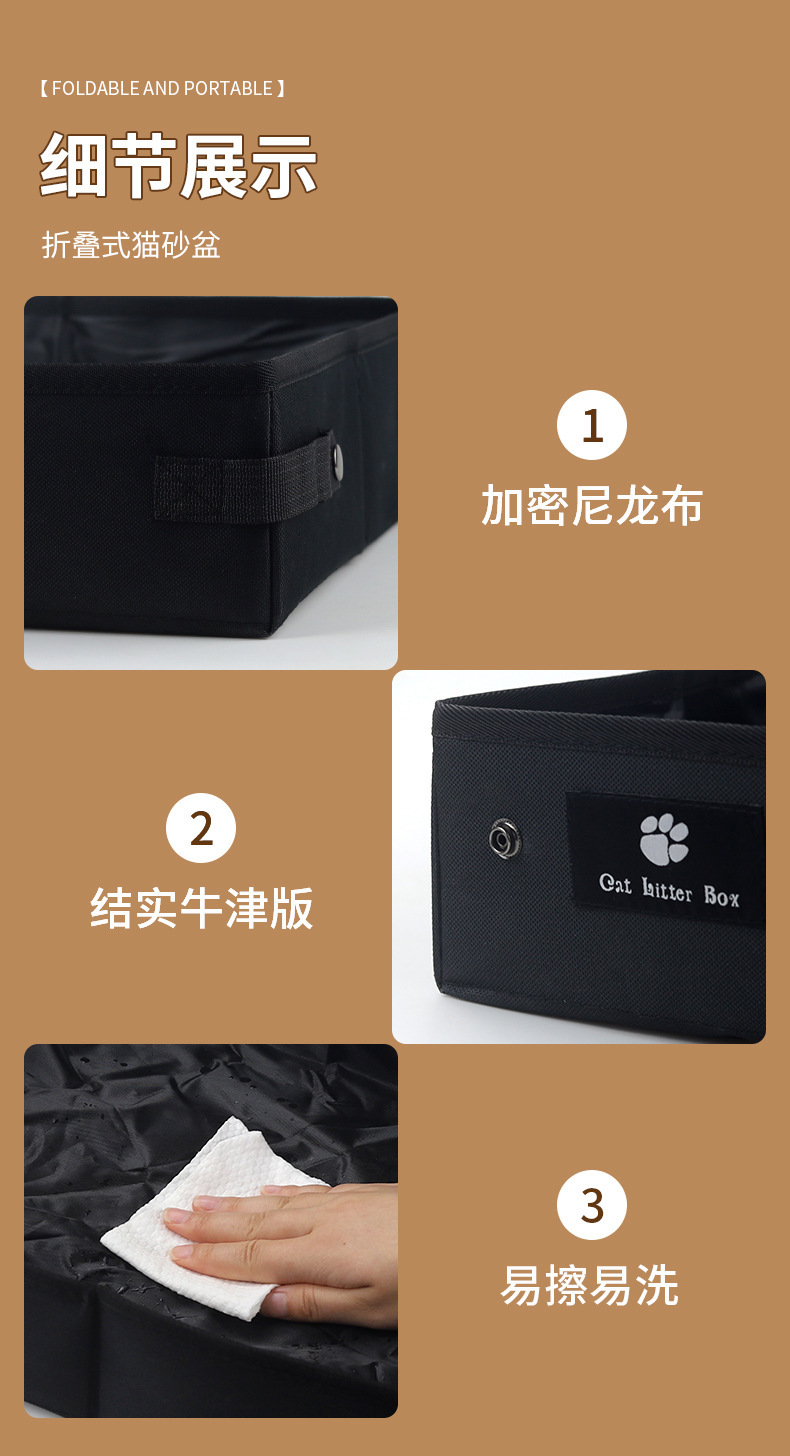 【 FOLDABLE AND PORTABLE 】

细节展示

折叠式猫砂盆

1

加密尼龙布

2

结实牛津版

Cat Litter Box

3

易擦易洗