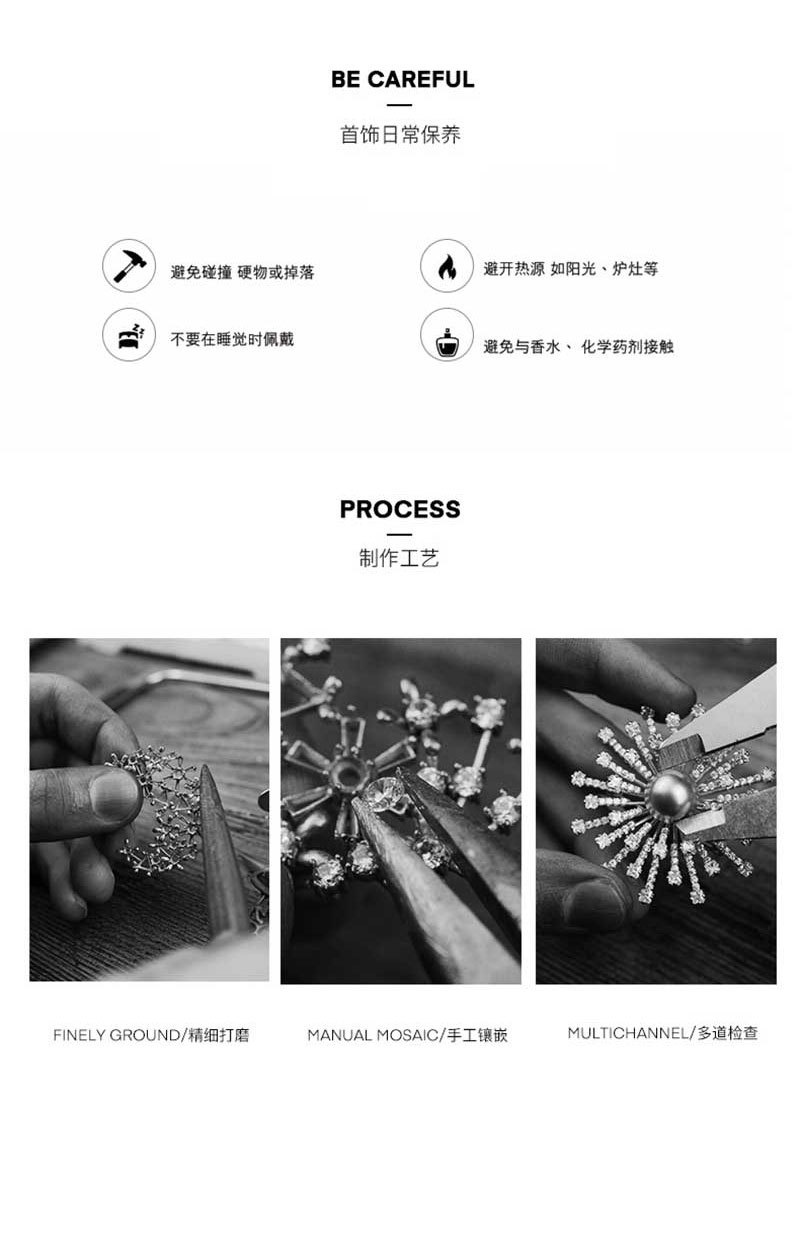 BE CAREFUL

首饰日常保养

避免碰撞 硬物或掉落

避开热源 如阳光、炉灶等

不要在睡觉时佩戴

避免与香水、 化学药剂接触

PROCESS

制作工艺

FINELY GROUND/精细打磨

MANUAL MOSAIC/手工镶嵌

MULTICHANNEL/多道检查