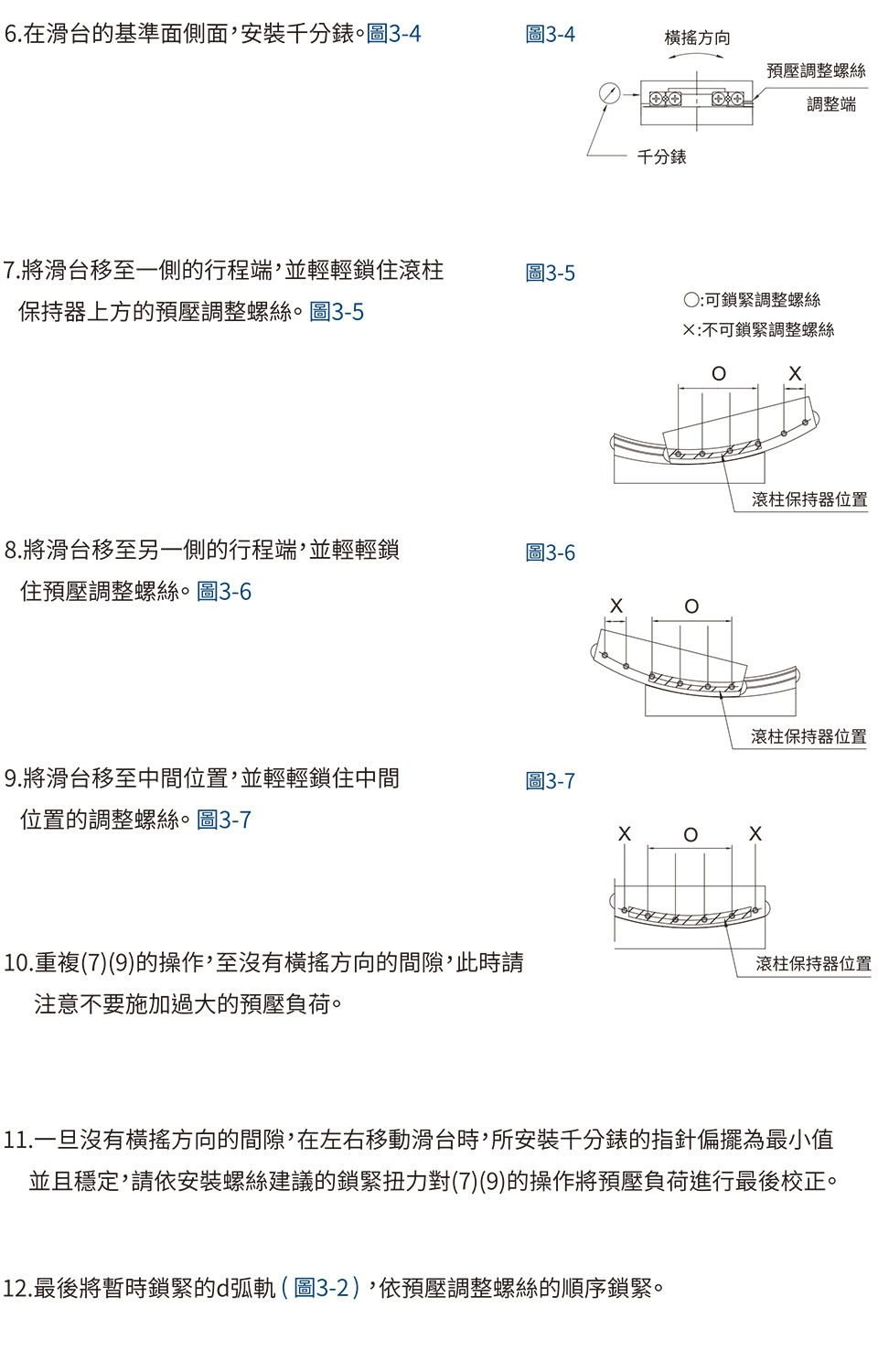 6.在滑台的基準面側面，安裝千分錶。圖3-4

圖3-4

橫搖方向

預壓調整螺絲

調整端

千分錶

7.將滑台移至一側的行程端，並輕輕鎖住滾柱保持器上方的預壓調整螺絲。圖3-5

圖3-5

○:可鎖緊調整螺絲
×:不可鎖緊調整螺絲

O X

滾柱保持器位置

8.將滑台移至另一側的行程端，並輕輕鎖住預壓調整螺絲。圖3-6

圖3-6

X O

滾柱保持器位置

9.將滑台移至中間位置，並輕輕鎖住中間位置的調整螺絲。圖3-7

圖3-7

X O X

滾柱保持器位置

10.重複(7)(9)的操作，至沒有橫搖方向的間隙，此時請注意不要施加過大的預壓負荷。

11.一旦沒有橫搖方向的間隙，在左右移動滑台時，所安裝千分錶的指針偏擺為最小值並且穩定，請依安裝螺絲建議的鎖緊扭力對(7)(9)的操作將預壓負荷進行最後校正。

12.最後將暫時鎖緊的d弧軌（圖3-2），依預壓調整螺絲的順序鎖緊。