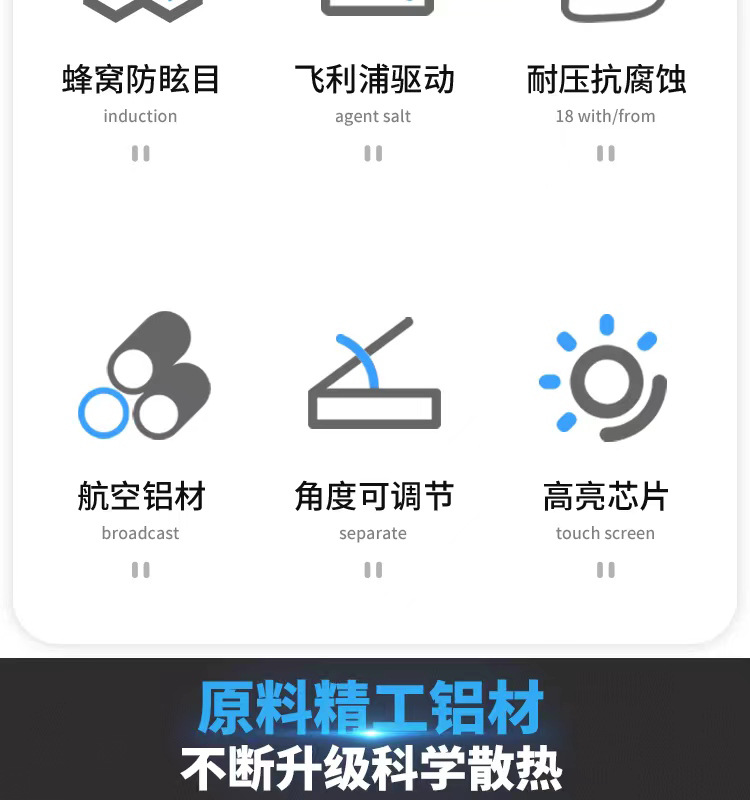 蜂窝防眩目
induction

飞利浦驱动
agent salt

耐压抗腐蚀
18 with/from

航空铝材
broadcast

角度可调节
separate

高亮芯片
touch screen

原料精工铝材
不断升级科学散热