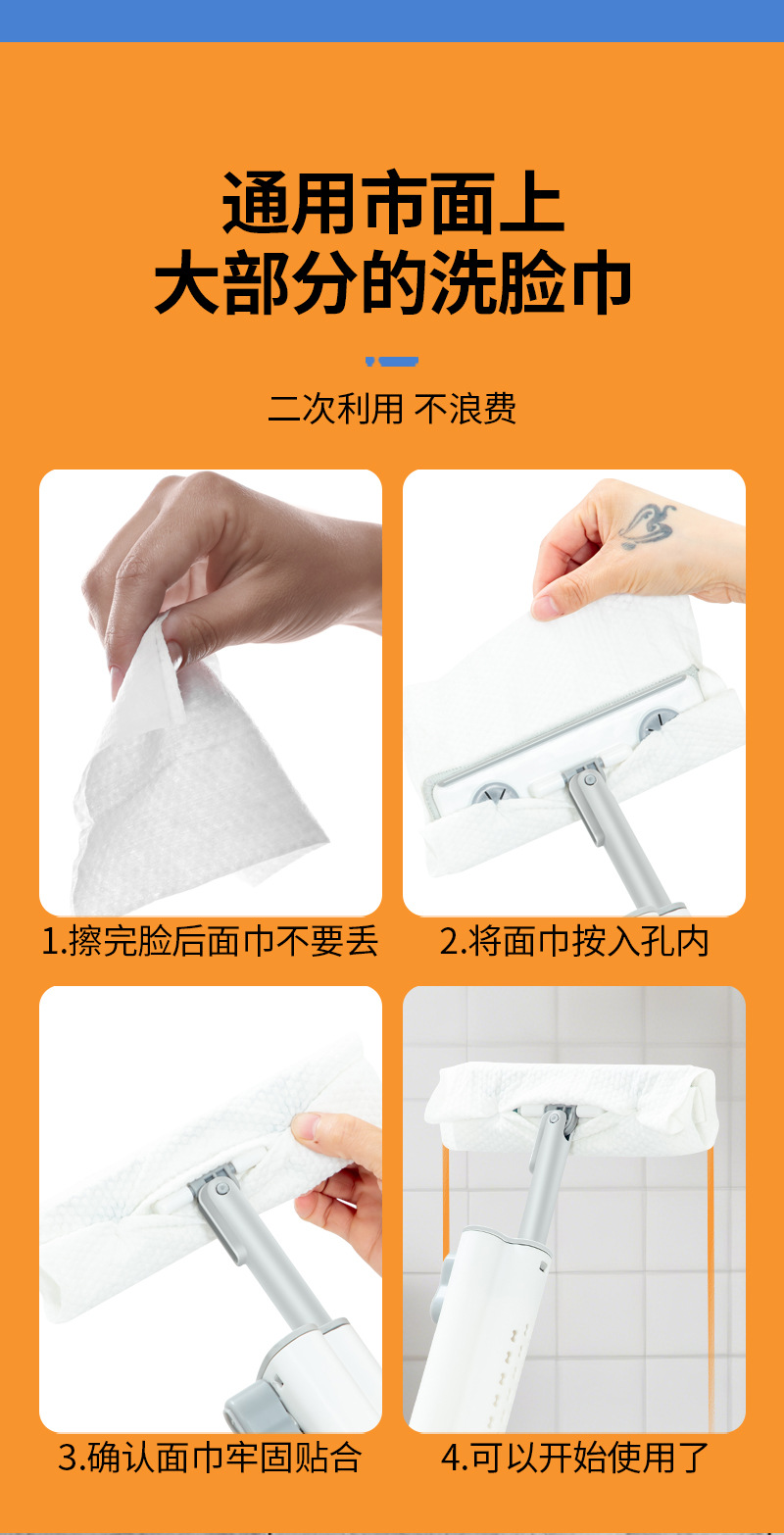 通用市面上
大部分的洗脸巾

二次利用 不浪费

1.擦完脸后面巾不要丢

2.将面巾按入孔内

3.确认面巾牢固贴合

4.可以开始使用了