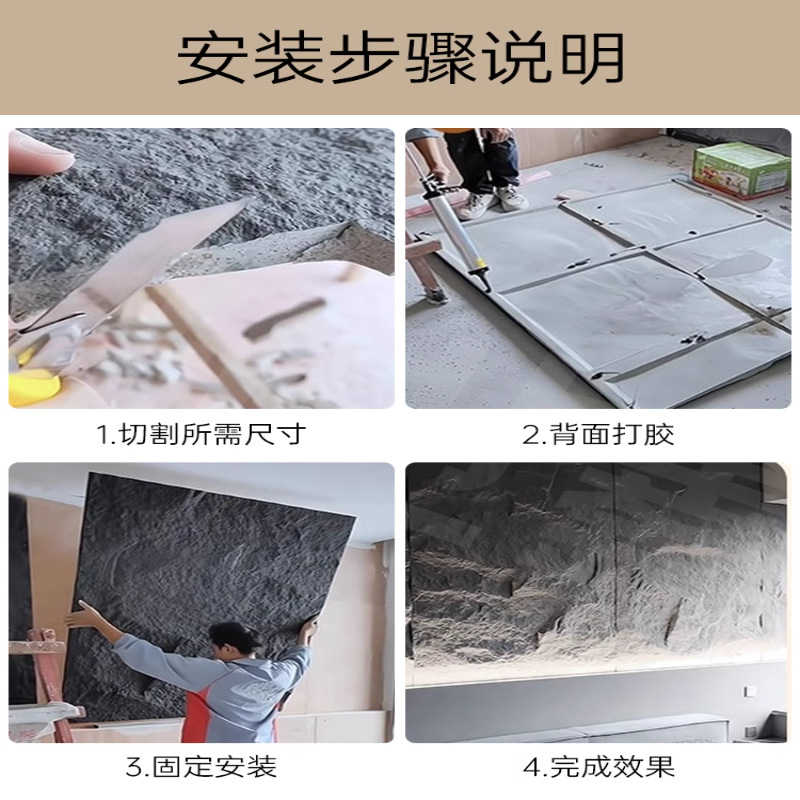 安装步骤说明

1.切割所需尺寸

2.背面打胶

3.固定安装

4.完成效果