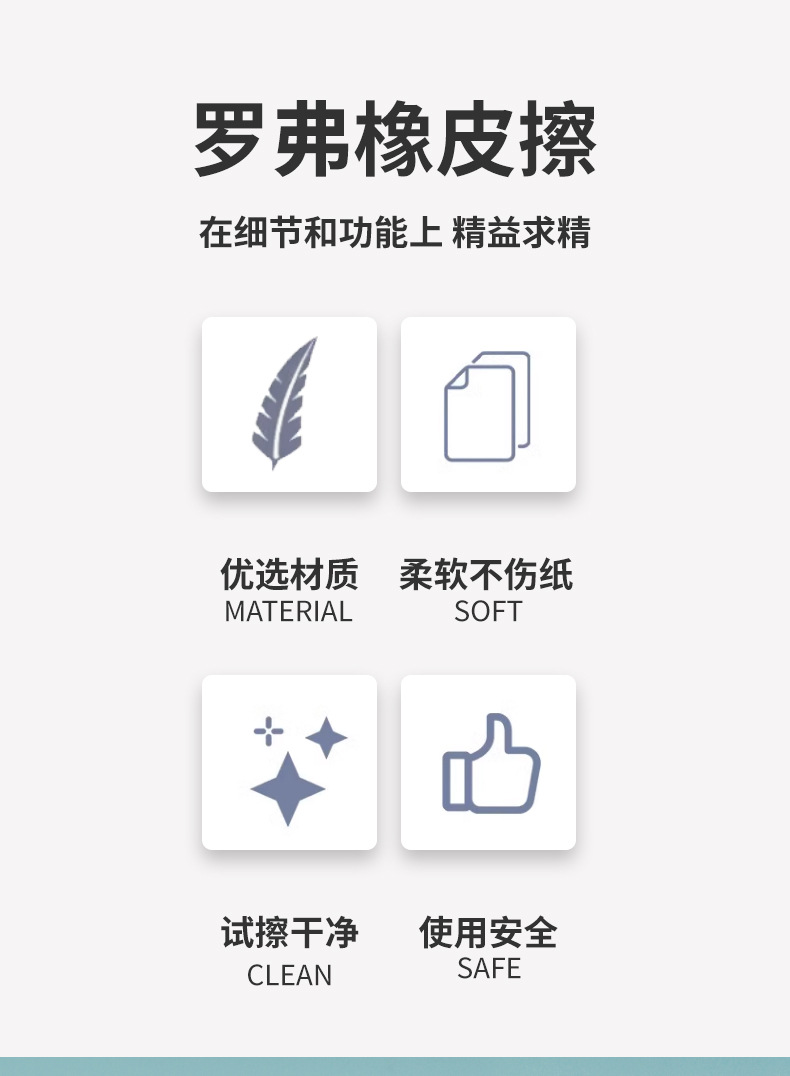 罗弗橡皮擦

在细节和功能上 精益求精

优选材质
MATERIAL

柔软不伤纸
SOFT

试擦干净
CLEAN

使用安全
SAFE