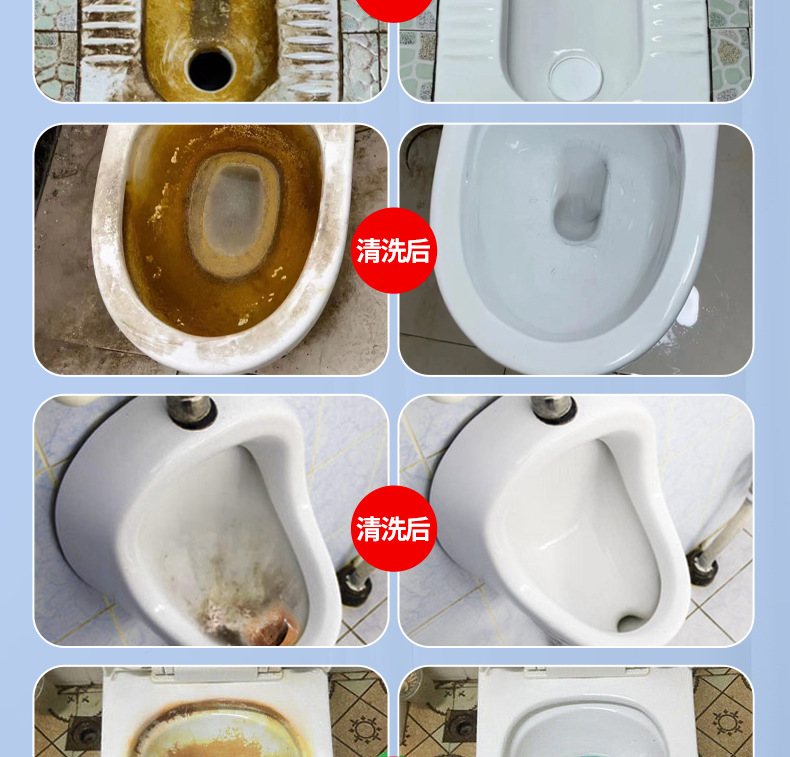 清洗后

清洗后