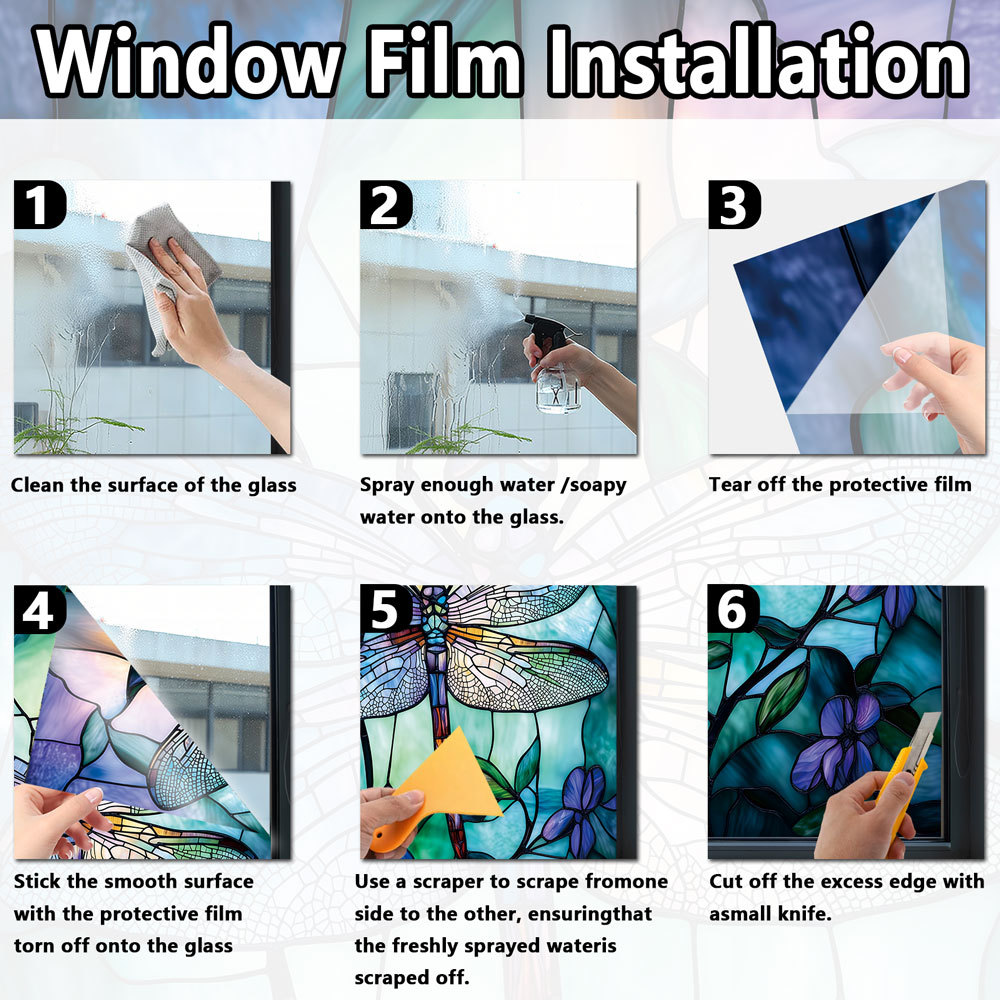 Window Film Installation

1

Clean the surface of the glass

2

Spray enough water /soapy water onto the glass.

3

Tear off the protective film

4

Stick the smooth surface with the protective film torn off onto the glass

5

Use a scraper to scrape fromone side to the other, ensuringthat the freshly sprayed wateris scraped off.

6

Cut off the excess edge with asmall knife.