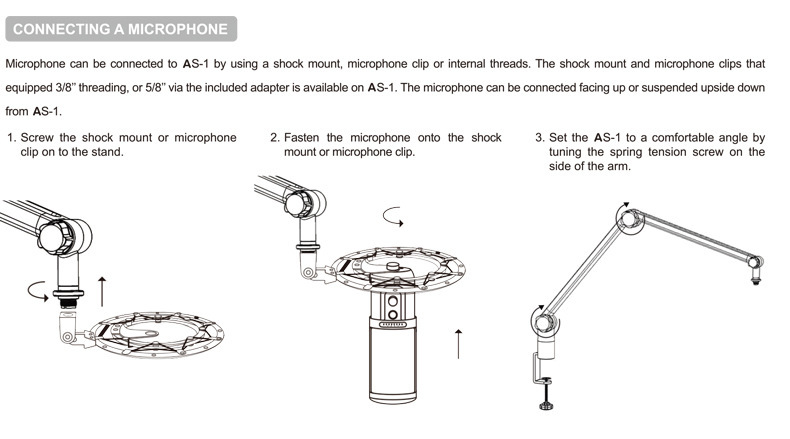 CONNECTING A MICROPHONE

Microphone can be connected to AS-1 by using a shock mount, microphone clip or internal threads. The shock mount and microphone clips that equipped 3/8" threading, or 5/8" via the included adapter is available on AS-1. The microphone can be connected facing up or suspended upside down from AS-1.

1. Screw the shock mount or microphone clip on to the stand.

2. Fasten the microphone onto the shock mount or microphone clip.

3. Set the AS-1 to a comfortable angle by tuning the spring tension screw on the side of the arm.