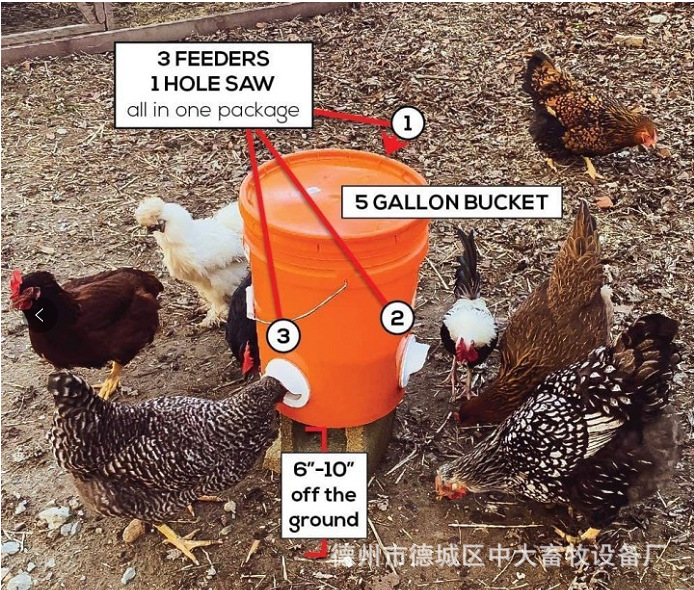 3 FEEDERS
1 HOLE SAW
all in one package

1

5 GALLON BUCKET

2

3

6"-10"
off the
ground

德州市德城区中大畜牧设备厂