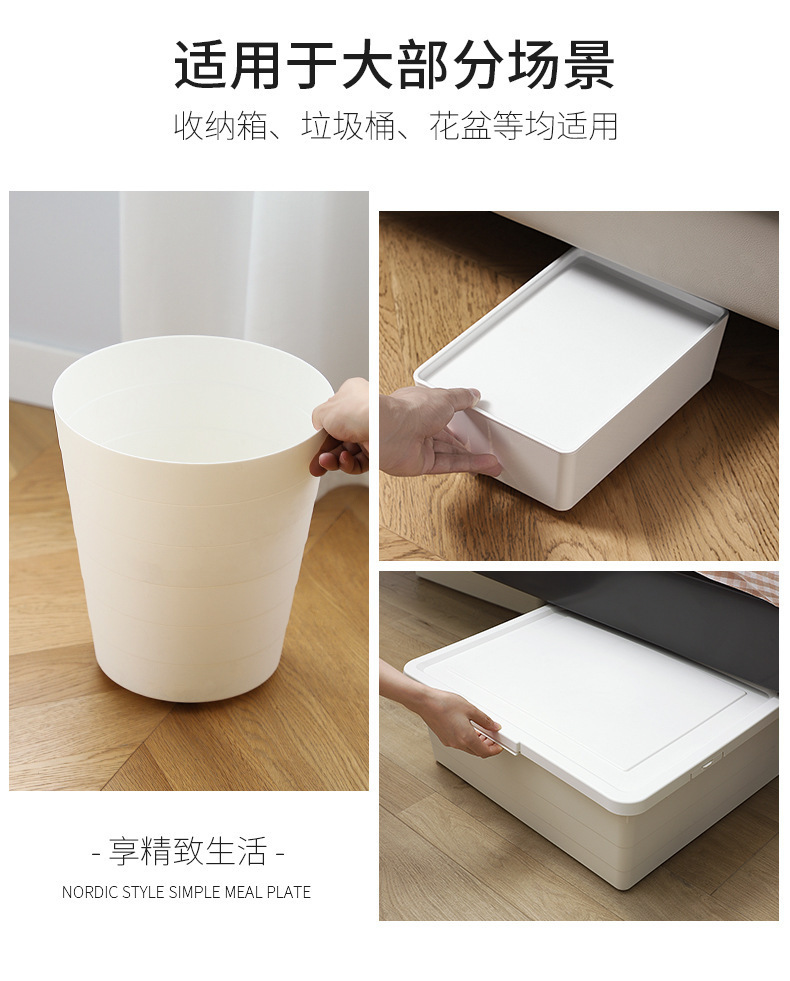 适用于大部分场景

收纳箱、垃圾桶、花盆等均适用

- 享精致生活 -

NORDIC STYLE SIMPLE MEAL PLATE