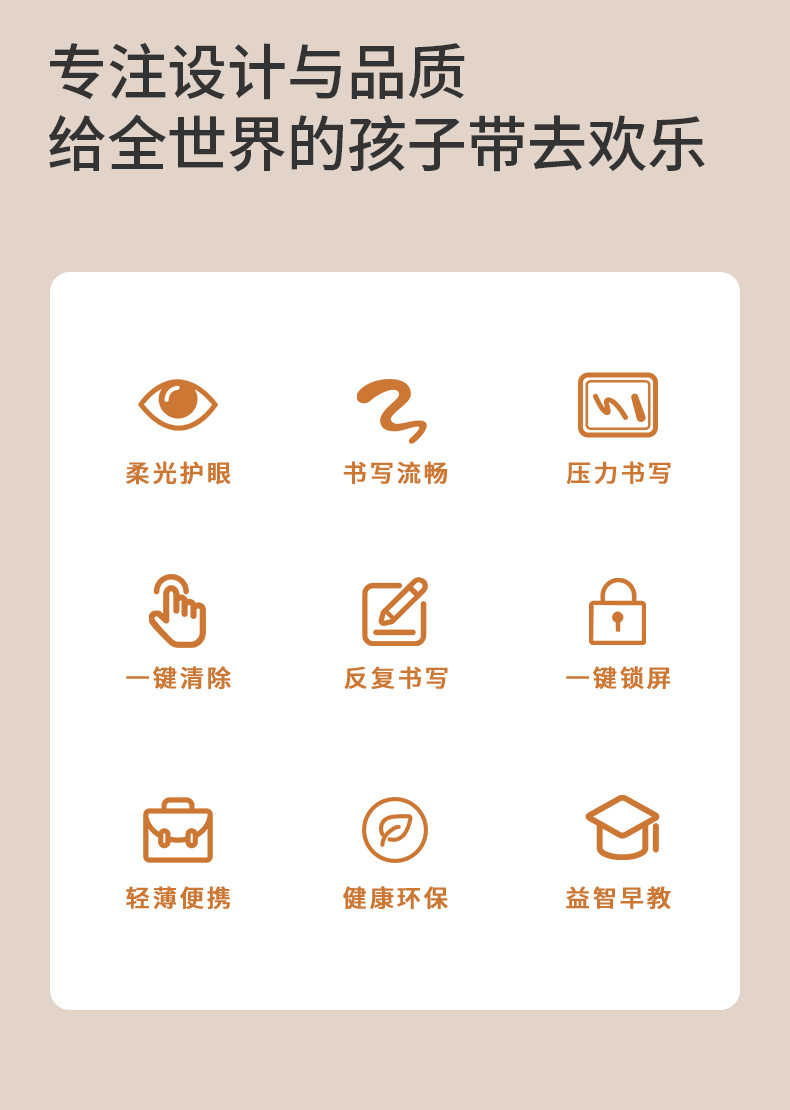 专注设计与品质
给全世界的孩子带去欢乐

柔光护眼

书写流畅

压力书写

一键清除

反复书写

一键锁屏

轻薄便携

健康环保

益智早教