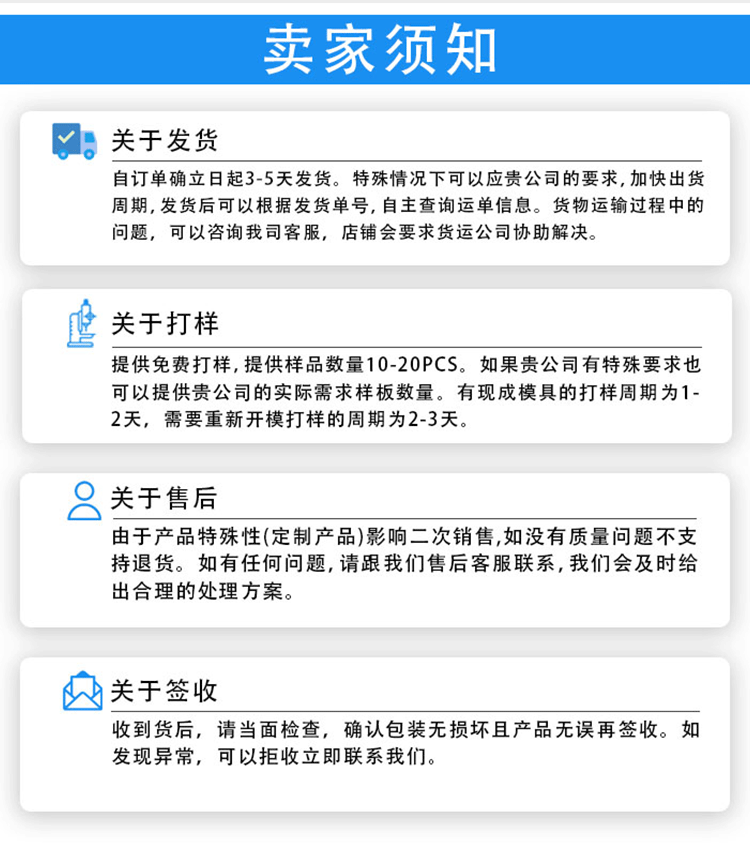 卖家须知

关于发货

自订单确立日起3-5天发货。特殊情况下可以应贵公司的要求,加快出货周期,发货后可以根据发货单号,自主查询运单信息。货物运输过程中的问题，可以咨询我司客服，店铺会要求货运公司协助解决。

关于打样

提供免费打样,提供样品数量10-20PCS。如果贵公司有特殊要求也可以提供贵公司的实际需求样板数量。有现成模具的打样周期为1-2天，需要重新开模打样的周期为2-3天。

关于售后

由于产品特殊性(定制产品)影响二次销售,如没有质量问题不支持退货。如有任何问题,请跟我们售后客服联系,我们会及时给出合理的处理方案。

关于签收

收到货后，请当面检查，确认包装无损坏且产品无误再签收。如发现异常，可以拒收立即联系我们。