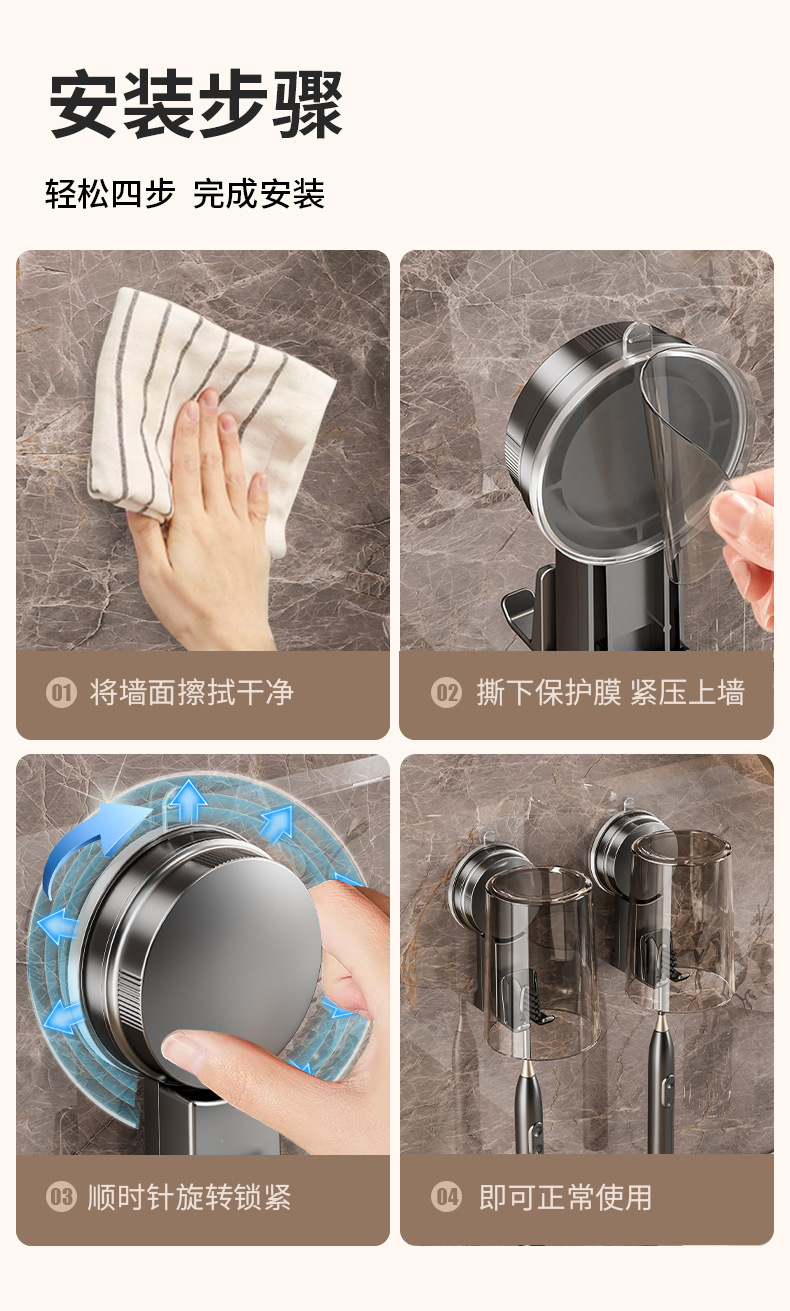 安装步骤

轻松四步 完成安装

01 将墙面擦拭干净

02 撕下保护膜 紧压上墙

03 顺时针旋转锁紧

04 即可正常使用