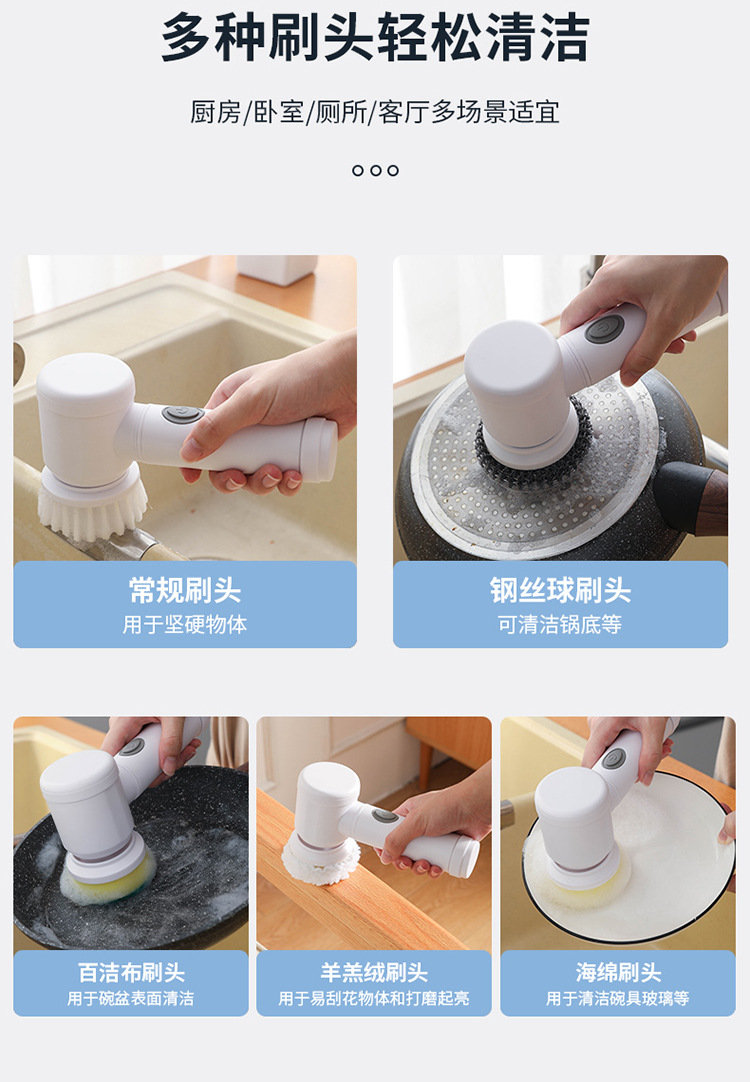 多种刷头轻松清洁

厨房/卧室/厕所/客厅多场景适宜

常规刷头
用于坚硬物体

钢丝球刷头
可清洁锅底等

百洁布刷头
用于碗盆表面清洁

羊羔绒刷头
用于易刮花物体和打磨起亮

海绵刷头
用于清洁碗具玻璃等