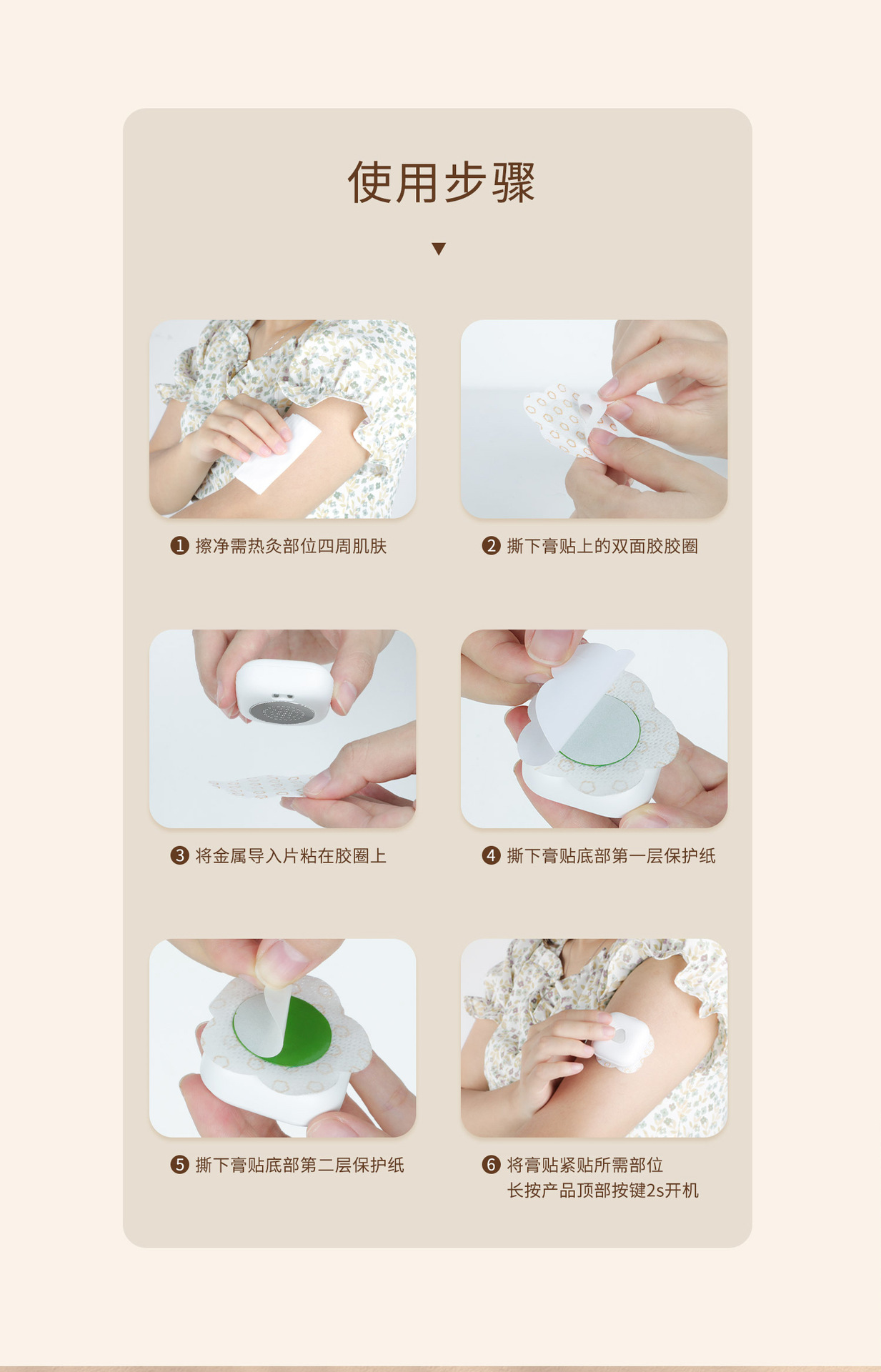 使用步骤

▼

❶ 擦净需热灸部位四周肌肤

❷ 撕下膏贴上的双面胶胶圈

❸ 将金属导入片粘在胶圈上

❹ 撕下膏贴底部第一层保护纸

❺ 撕下膏贴底部第二层保护纸

❻ 将膏贴紧贴所需部位
长按产品顶部按键2s开机