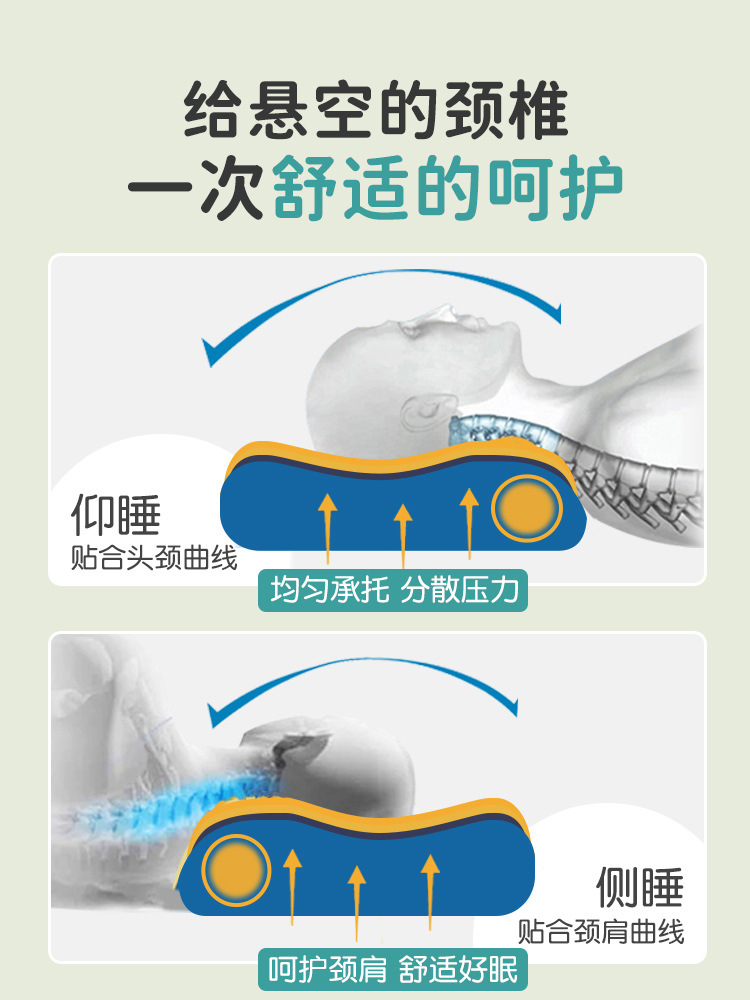 给悬空的颈椎
一次舒适的呵护

仰睡
贴合头颈曲线

均匀承托 分散压力

侧睡
贴合颈肩曲线

呵护颈肩 舒适好眠