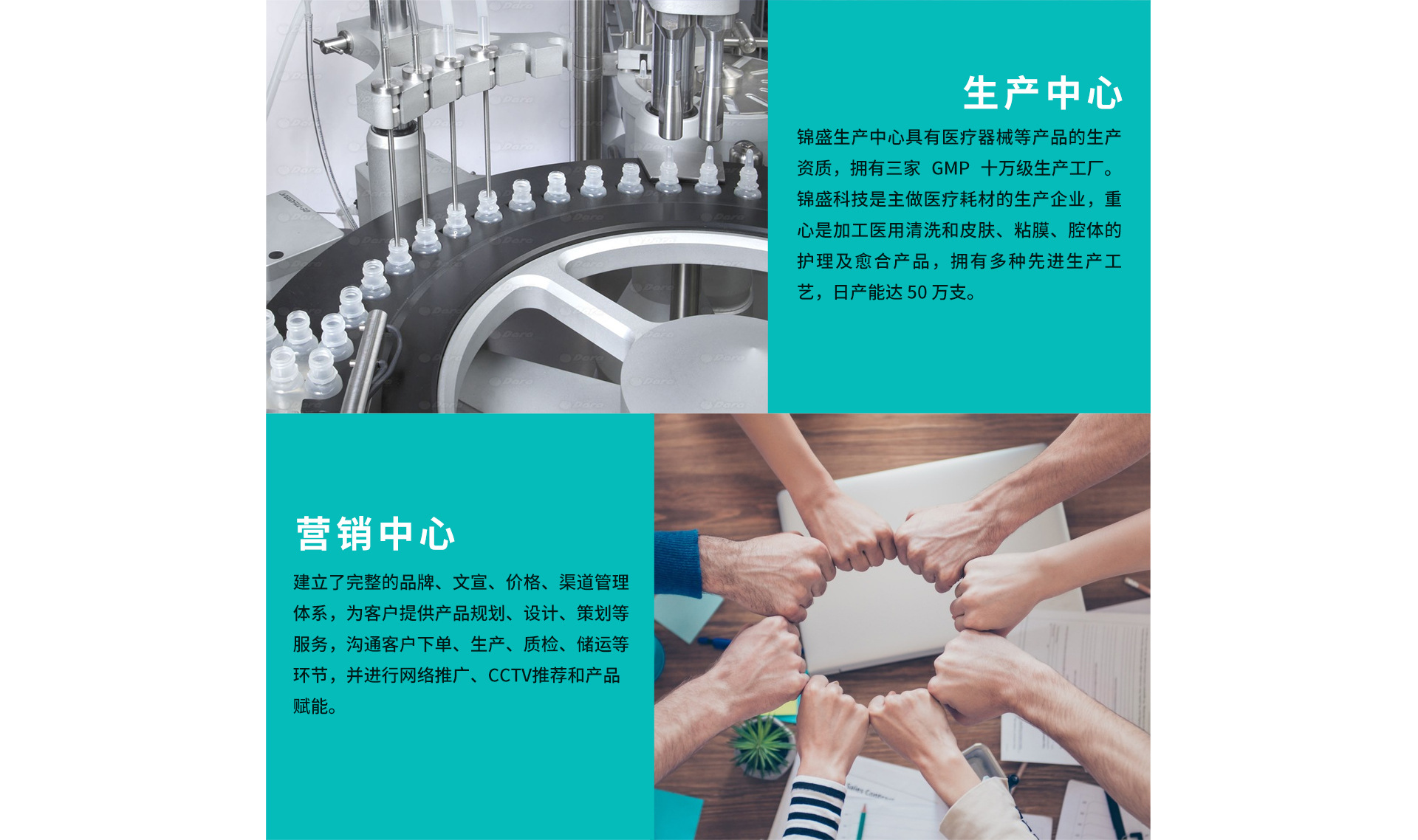 生产中心

锦盛生产中心具有医疗器械等产品的生产资质，拥有三家 GMP 十万级生产工厂。锦盛科技是主做医疗耗材的生产企业，重心是加工医用清洗和皮肤、粘膜、腔体的护理及愈合产品，拥有多种先进生产工艺，日产能达 50 万支。

营销中心

建立了完整的品牌、文宣、价格、渠道管理体系，为客户提供产品规划、设计、策划等服务，沟通客户下单、生产、质检、储运等环节，并进行网络推广、CCTV推荐和产品赋能。