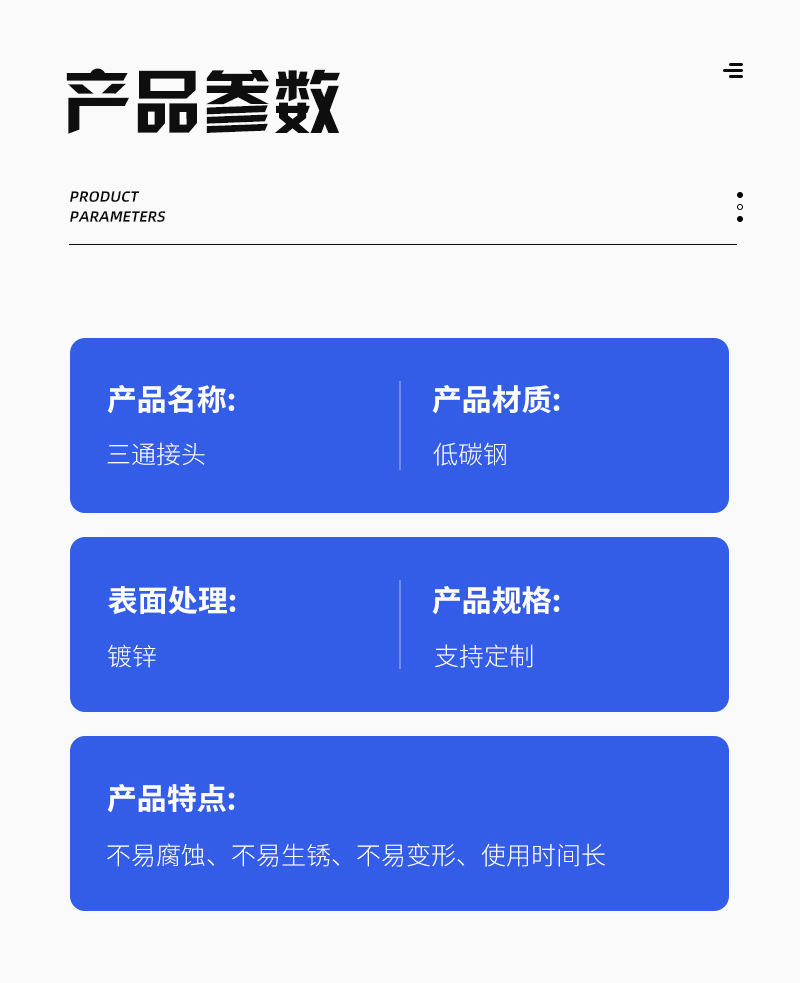 产品参数

PRODUCT
PARAMETERS

产品名称:
三通接头

产品材质:
低碳钢

表面处理:
镀锌

产品规格:
支持定制

产品特点:
不易腐蚀、不易生锈、不易变形、使用时间长