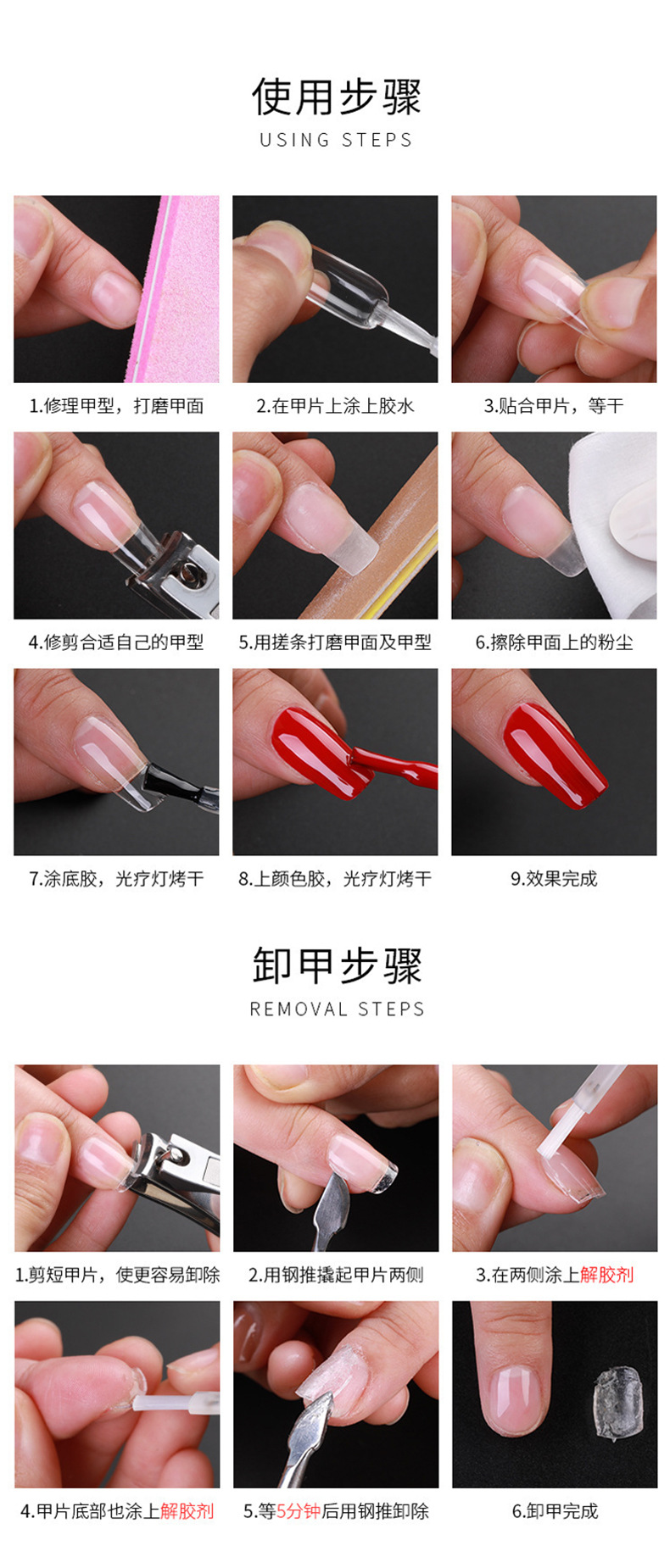 使用步骤
USING STEPS

1.修理甲型，打磨甲面

2.在甲片上涂上胶水

3.贴合甲片，等干

4.修剪合适自己的甲型

5.用搓条打磨甲面及甲型

6.擦除甲面上的粉尘

7.涂底胶，光疗灯烤干

8.上颜色胶，光疗灯烤干

9.效果完成

卸甲步骤
REMOVAL STEPS

1.剪短甲片，使更容易卸除

2.用钢推撬起甲片两侧

3.在两侧涂上解胶剂

4.甲片底部也涂上解胶剂

5.等5分钟后用钢推卸除

6.卸甲完成