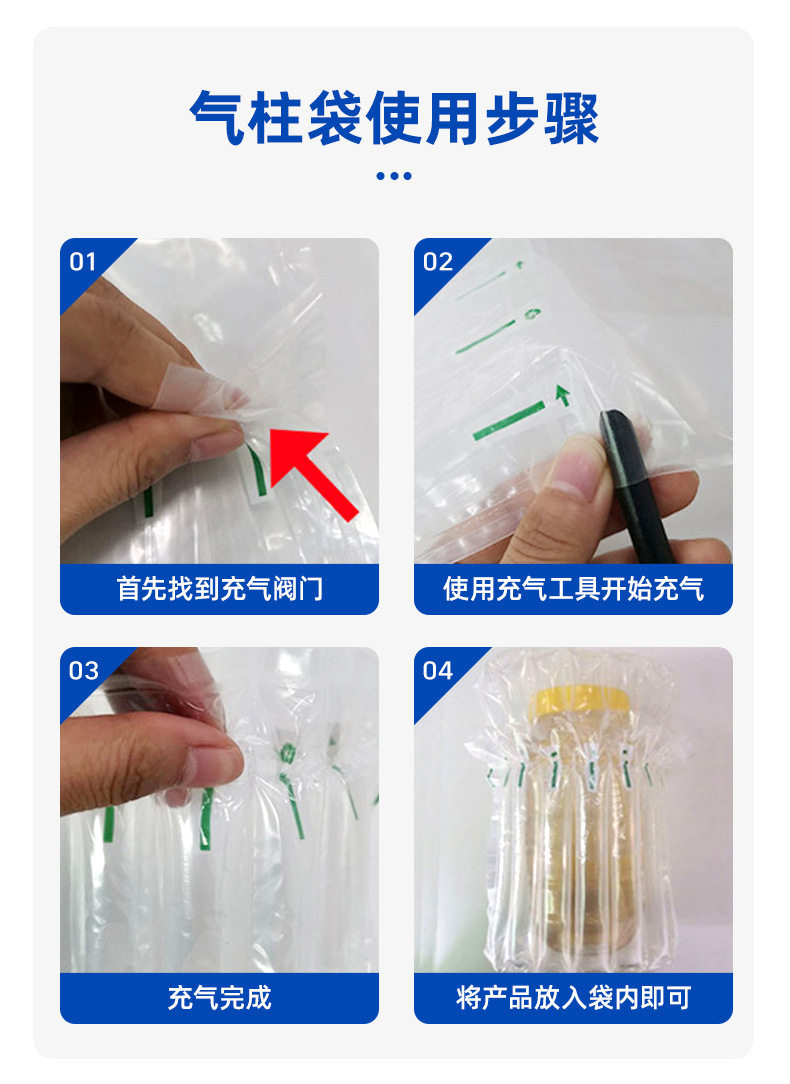 气柱袋使用步骤

01
首先找到充气阀门

02
使用充气工具开始充气

03
充气完成

04
将产品放入袋内即可