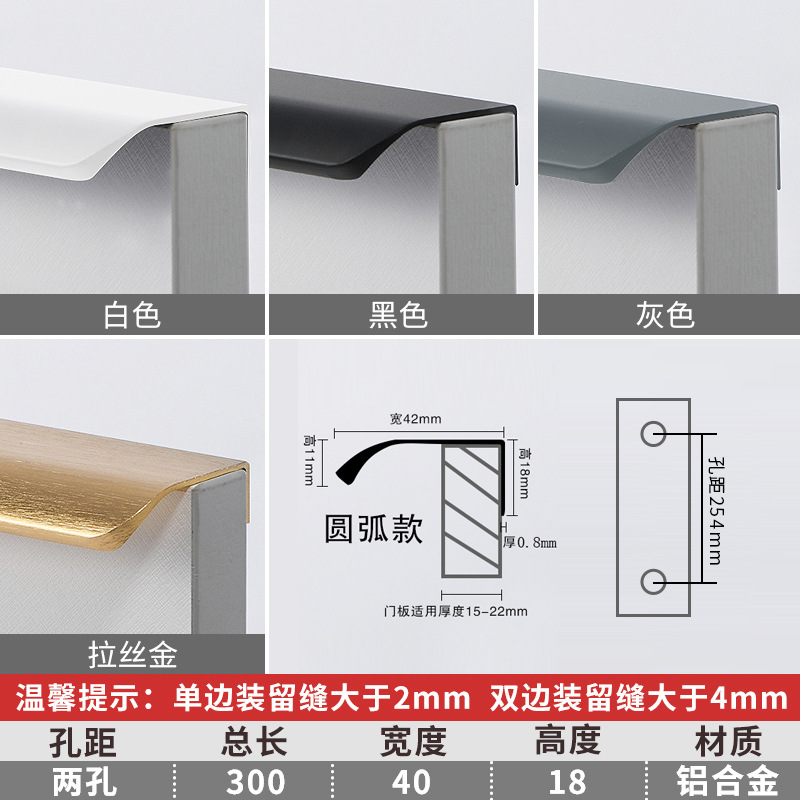 白色

黑色

灰色

拉丝金

宽42mm

高11mm

高18mm

圆弧款

厚0.8mm

门板适用厚度15-22mm

孔距254mm

温馨提示：单边装留缝大于2mm 双边装留缝大于4mm

| 孔距 | 总长 | 宽度 | 高度 | 材质 |
|---|---|---|---|---|
| 两孔 | 300 | 40 | 18 | 铝合金 |