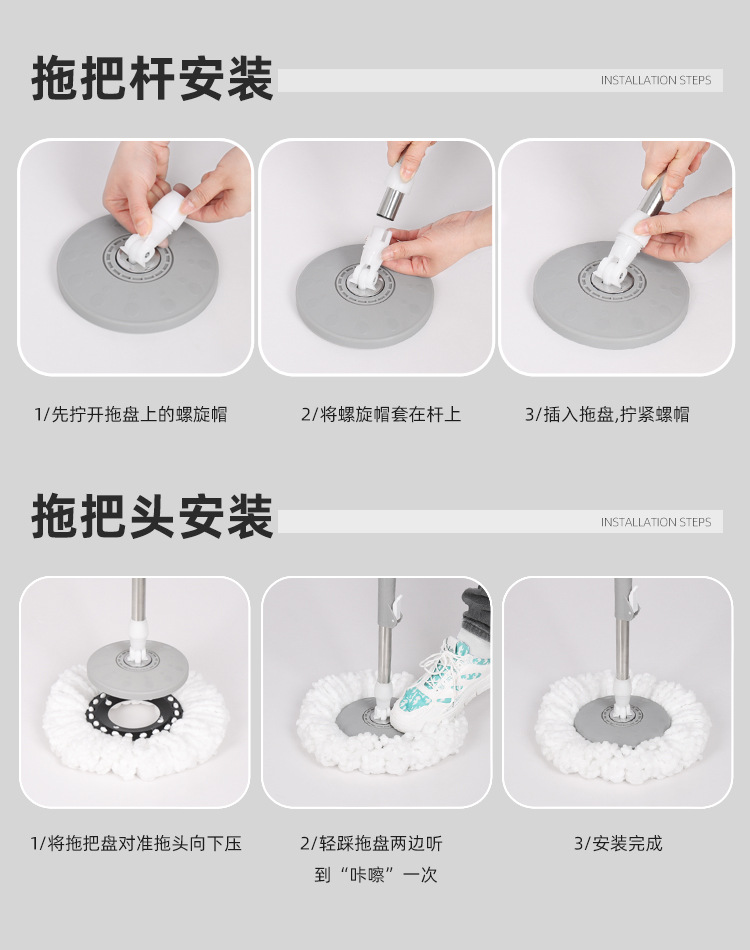 拖把杆安装
INSTALLATION STEPS

1/先拧开拖盘上的螺旋帽

2/将螺旋帽套在杆上

3/插入拖盘,拧紧螺帽

拖把头安装
INSTALLATION STEPS

1/将拖把盘对准拖头向下压

2/轻踩拖盘两边听到“咔嚓”一次

3/安装完成