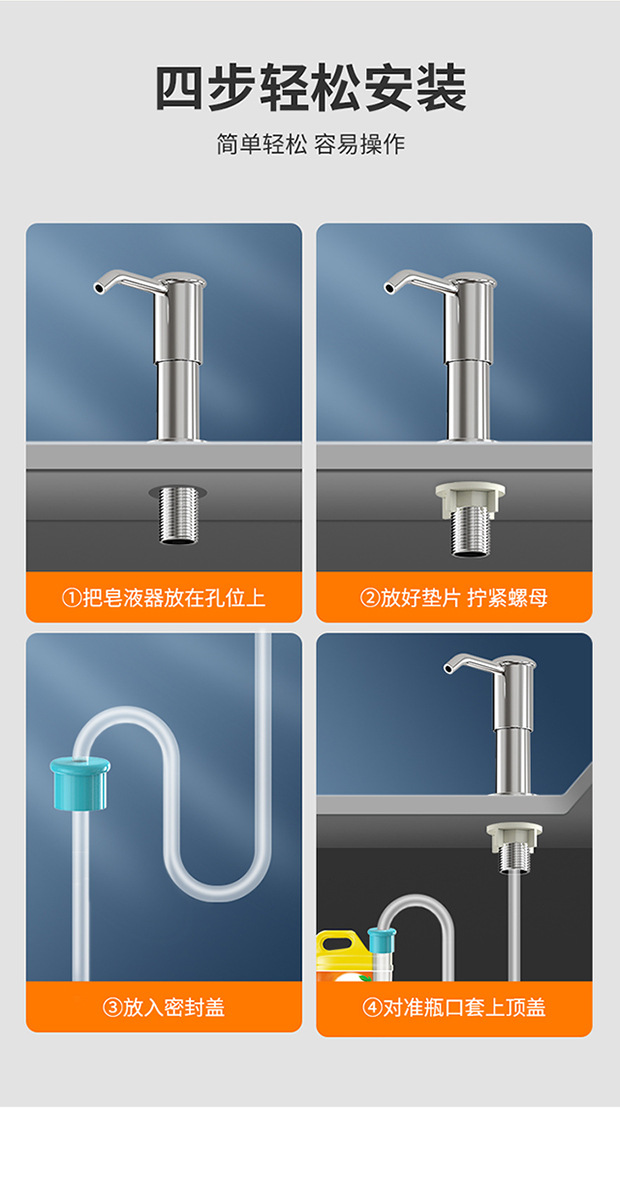 四步轻松安装

简单轻松 容易操作

①把皂液器放在孔位上

②放好垫片 拧紧螺母

③放入密封盖

④对准瓶口套上顶盖