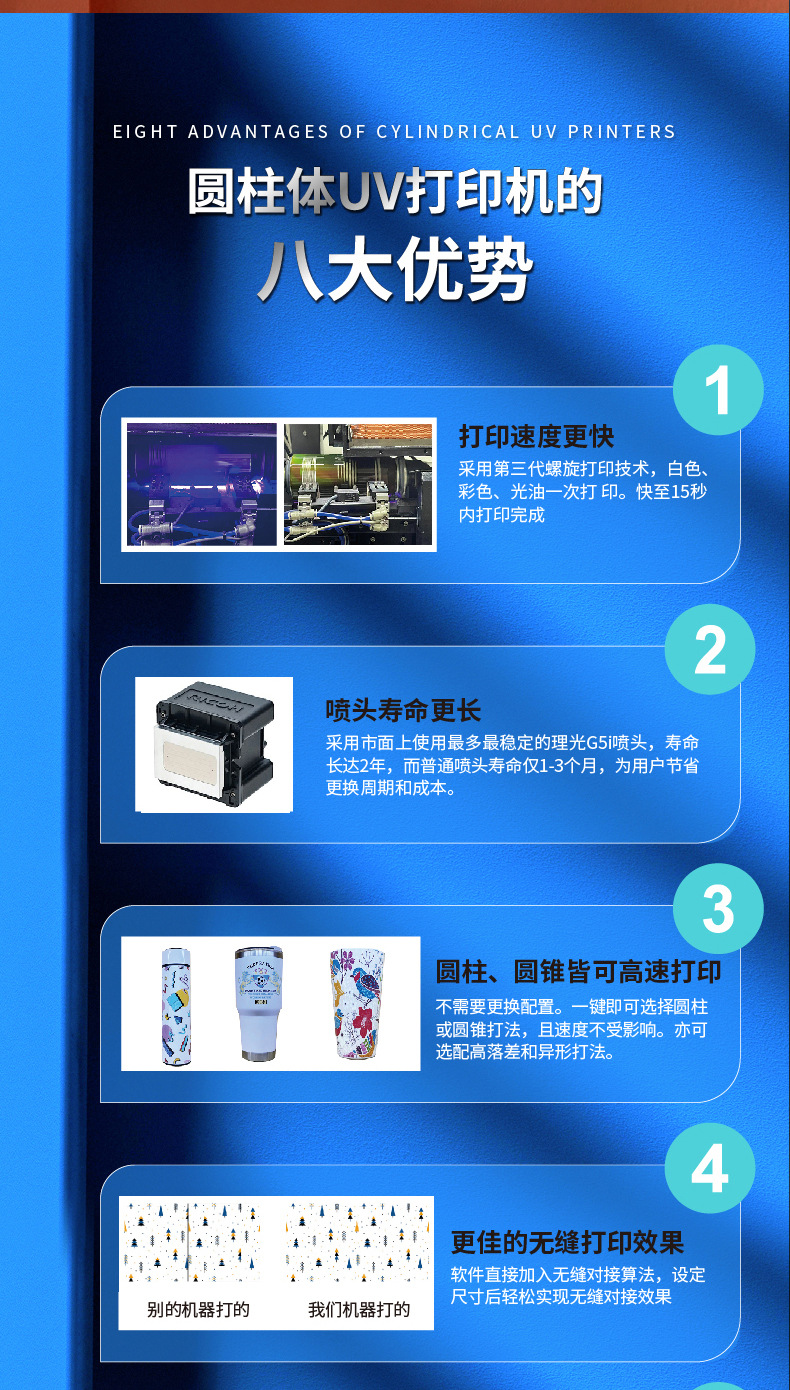 EIGHT ADVANTAGES OF CYLINDRICAL UV PRINTERS

圆柱体UV打印机的
八大优势

1

打印速度更快
采用第三代螺旋打印技术，白色、彩色、光油一次打 印。快至15秒内打印完成

2

RICOH

喷头寿命更长
采用市面上使用最多最稳定的理光G5i喷头，寿命长达2年，而普通喷头寿命仅1-3个月，为用户节省更换周期和成本。

3

圆柱、圆锥皆可高速打印
不需要更换配置。一键即可选择圆柱或圆锥打法，且速度不受影响。亦可选配高落差和异形打法。

4

别的机器打的　我们机器打的

更佳的无缝打印效果
软件直接加入无缝对接算法，设定尺寸后轻松实现无缝对接效果