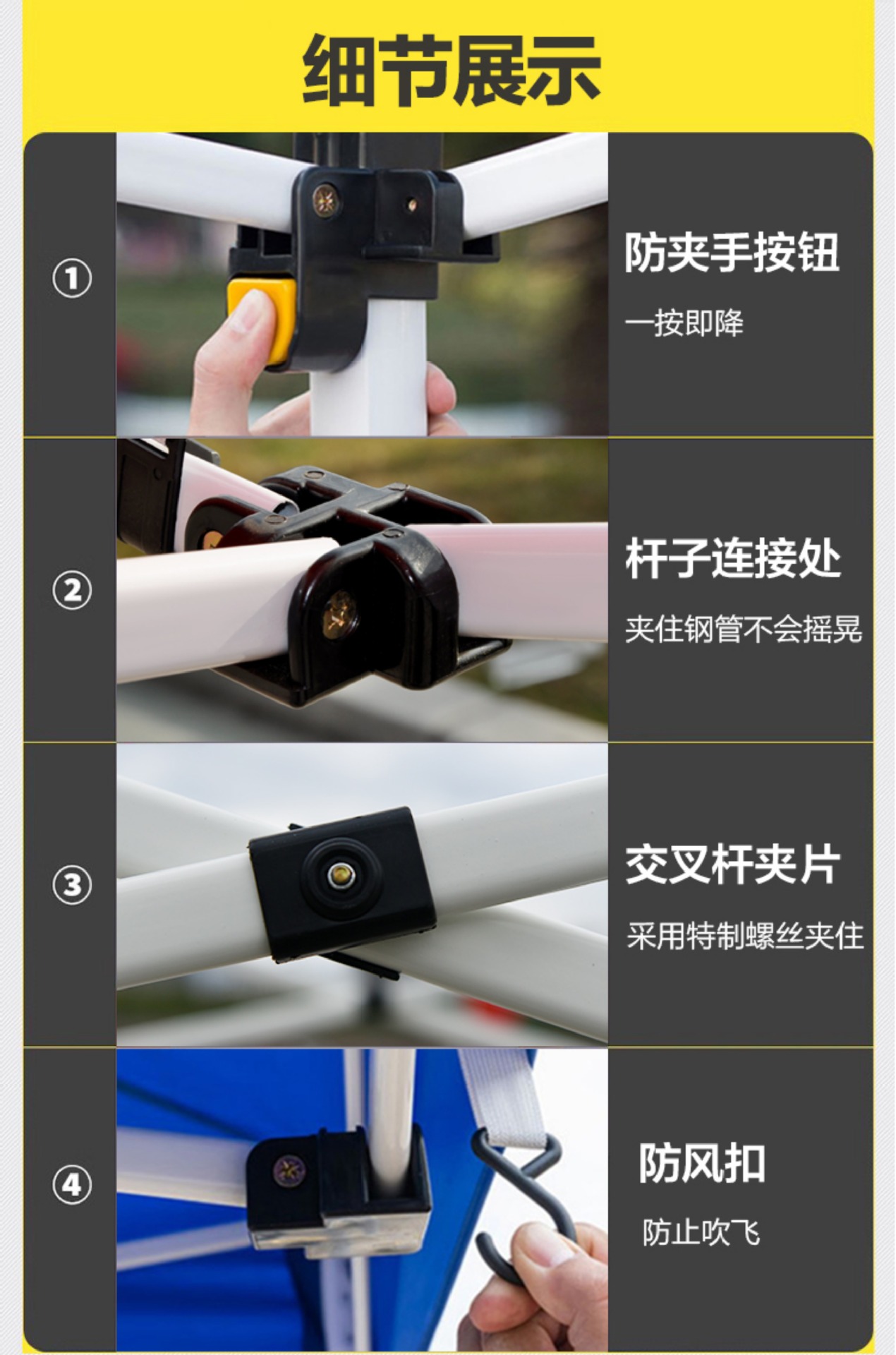 细节展示

①

防夹手按钮

一按即降

②

杆子连接处

夹住钢管不会摇晃

③

交叉杆夹片

采用特制螺丝夹住

④

防风扣

防止吹飞