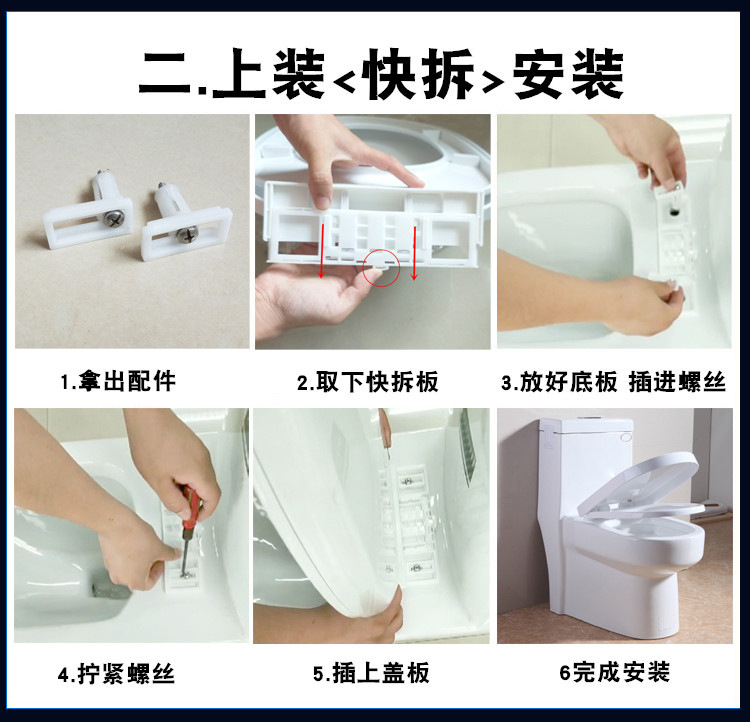 二.上装<快拆>安装

1.拿出配件

2.取下快拆板

3.放好底板 插进螺丝

4.拧紧螺丝

5.插上盖板

6完成安装