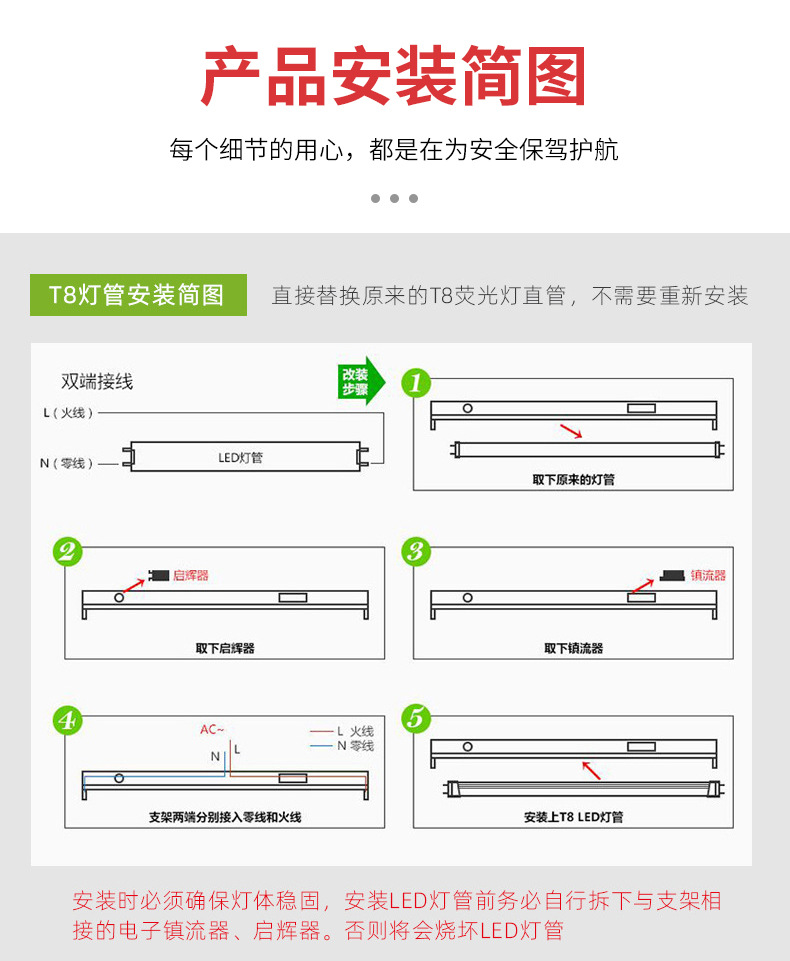 产品安装简图

每个细节的用心，都是在为安全保驾护航

T8灯管安装简图

直接替换原来的T8荧光灯直管，不需要重新安装

双端接线

L（火线）

N（零线）

LED灯管

改装步骤

1

取下原来的灯管

2

启辉器

取下启辉器

3

镇流器

取下镇流器

4

AC~

L 火线

N 零线

N

L

支架两端分别接入零线和火线

5

安装上T8 LED灯管

安装时必须确保灯体稳固，安装LED灯管前务必自行拆下与支架相接的电子镇流器、启辉器。否则将会烧坏LED灯管