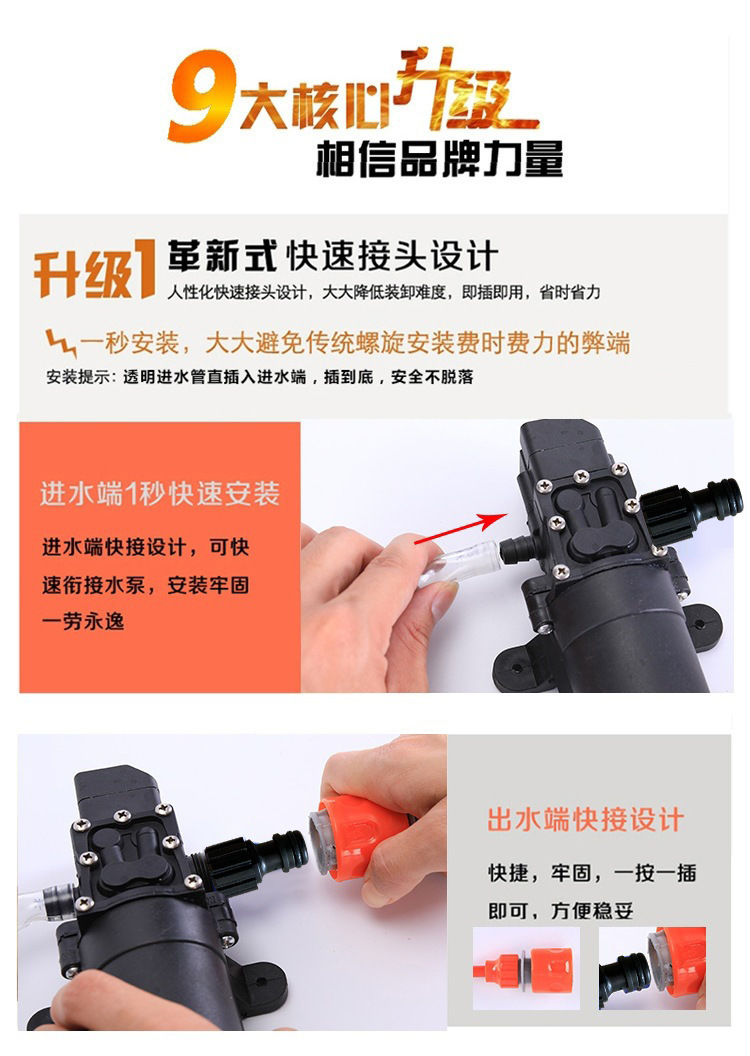 9大核心升级
相信品牌力量

升级1 革新式快速接头设计
人性化快速接头设计，大大降低装卸难度，即插即用，省时省力

一秒安装，大大避免传统螺旋安装费时费力的弊端
安装提示：透明进水管直插入进水端，插到底，安全不脱落

进水端1秒快速安装

进水端快接设计，可快速衔接水泵，安装牢固一劳永逸

出水端快接设计

快捷，牢固，一按一插即可，方便稳妥