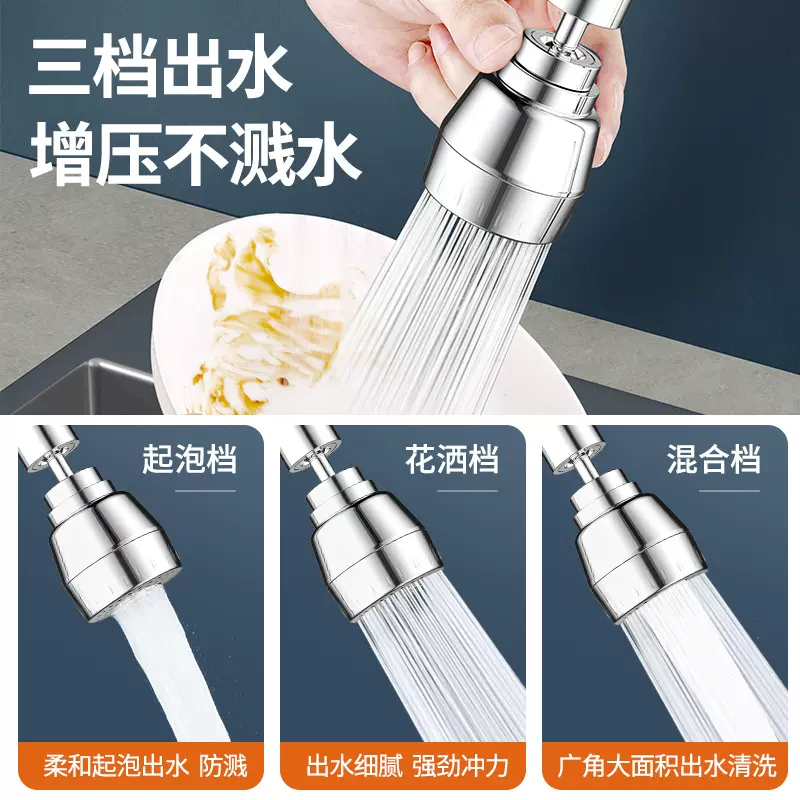 三档出水
增压不溅水

起泡档

柔和起泡出水 防溅

花洒档

出水细腻 强劲冲力

混合档

广角大面积出水清洗