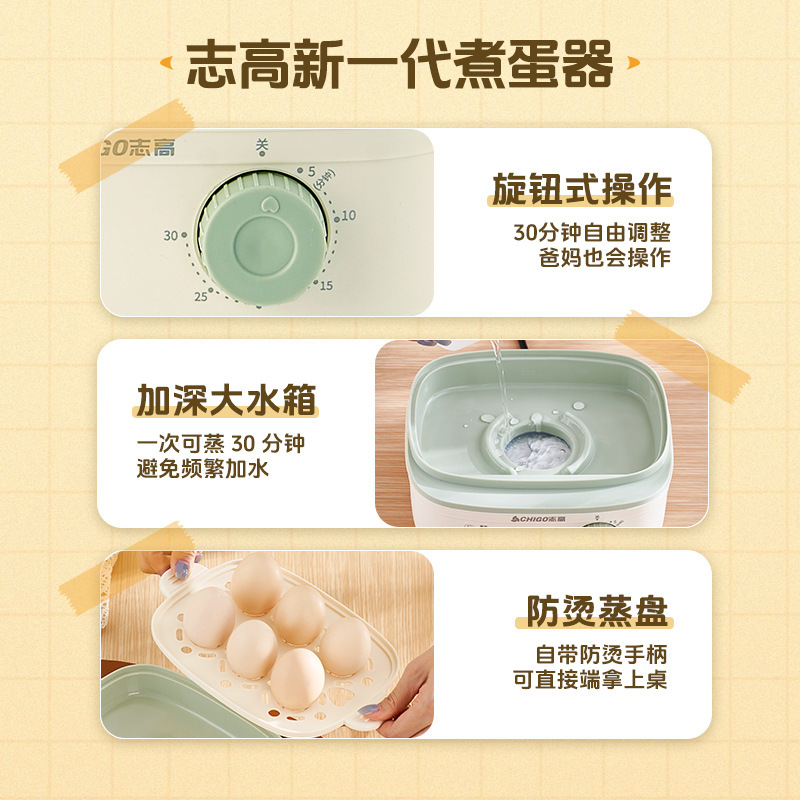 志高新一代煮蛋器

GO志高
关
5 (分钟)
10
15
25
30

旋钮式操作
30分钟自由调整
爸妈也会操作

加深大水箱
一次可蒸 30 分钟
避免频繁加水

CHIGO志高

防烫蒸盘
自带防烫手柄
可直接端拿上桌