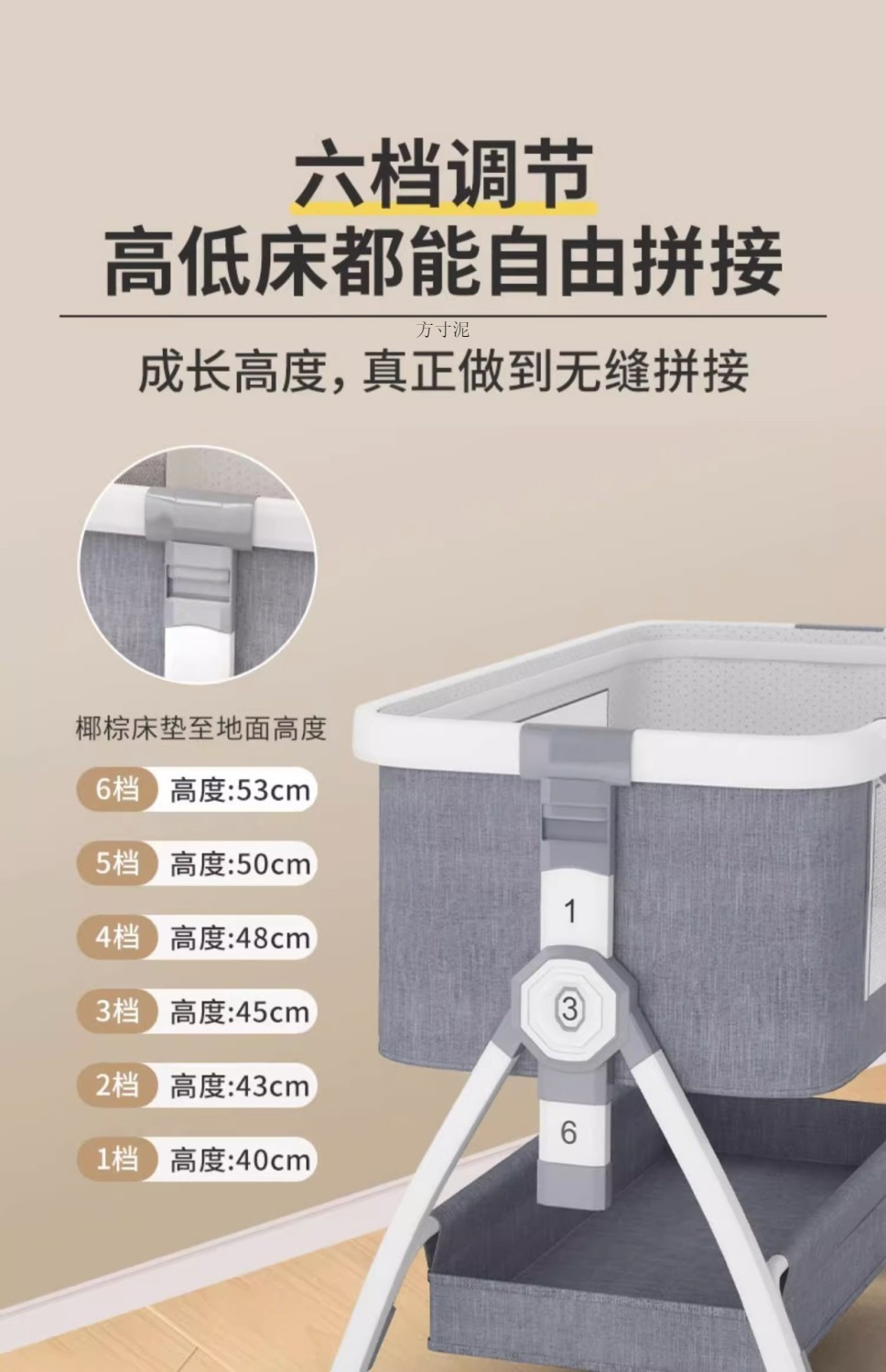 六档调节
高低床都能自由拼接

方寸泥

成长高度，真正做到无缝拼接

椰棕床垫至地面高度

6档 高度:53cm

5档 高度:50cm

4档 高度:48cm

3档 高度:45cm

2档 高度:43cm

1档 高度:40cm

1

3

6