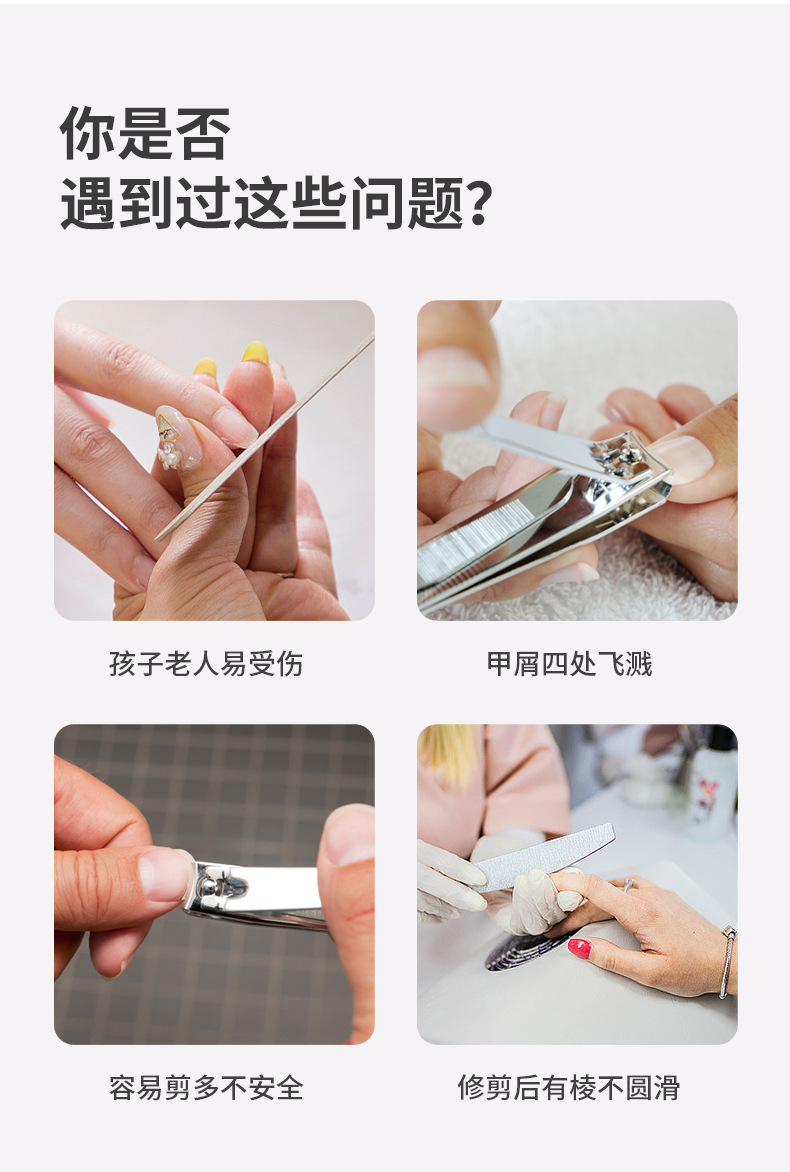 你是否
遇到过这些问题?

孩子老人易受伤

甲屑四处飞溅

容易剪多不安全

修剪后有棱不圆滑