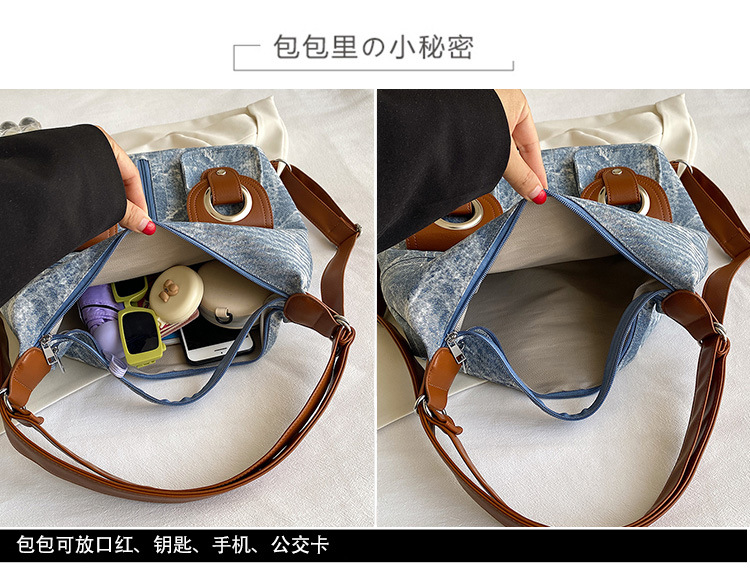 包包里の小秘密

包包可放口红、钥匙、手机、公交卡