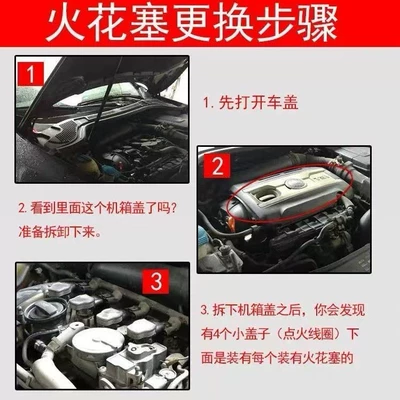 火花塞更换步骤

1

1. 先打开车盖

2

2. 看到里面这个机箱盖了吗？准备拆卸下来。

3

3. 拆下机箱盖之后，你会发现有4个小盖子（点火线圈）下面是装有每个装有火花塞的