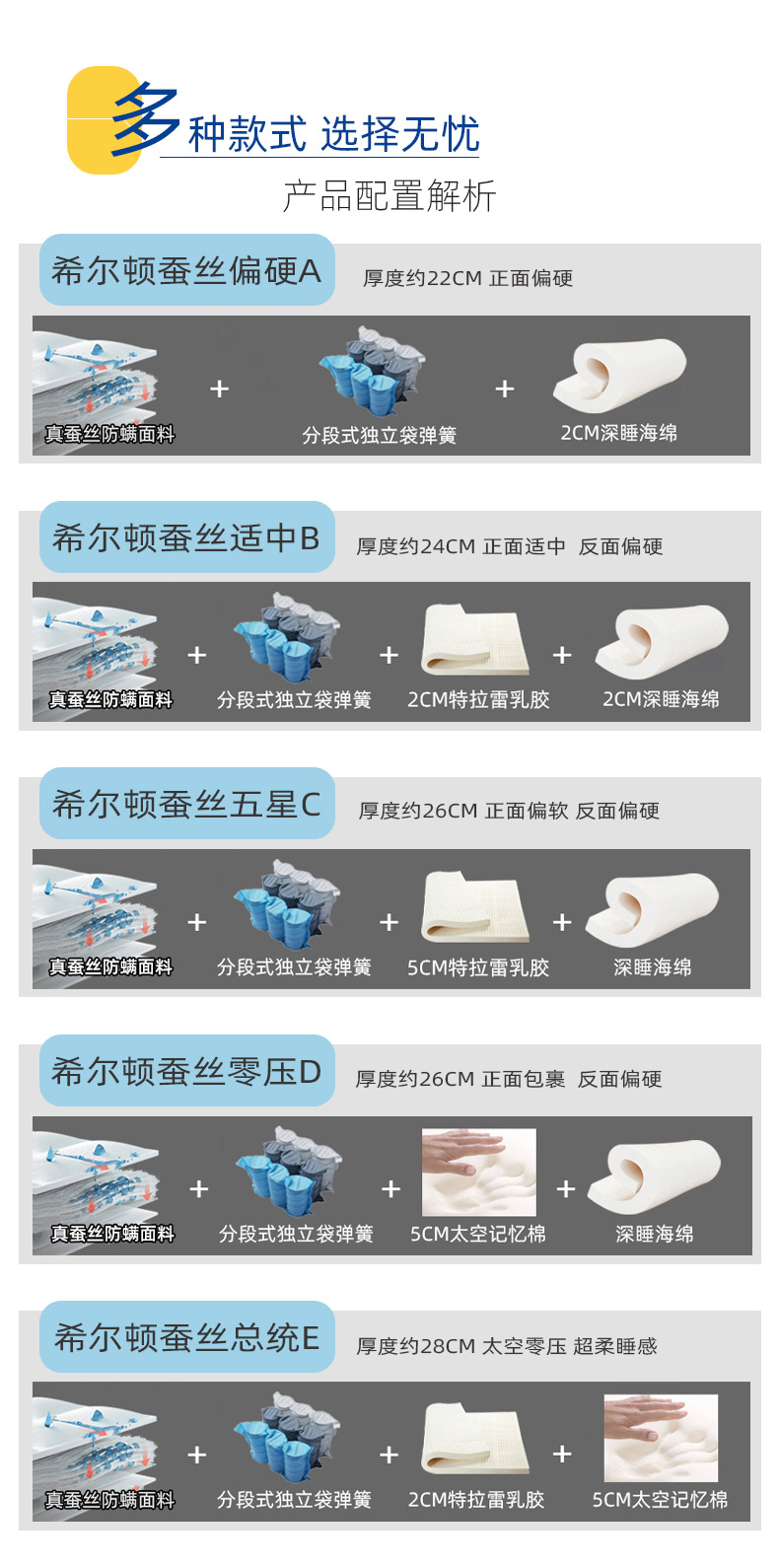 多种款式 选择无忧

产品配置解析

希尔顿蚕丝偏硬A

厚度约22CM 正面偏硬

真蚕丝防螨面料 + 分段式独立袋弹簧 + 2CM深睡海绵

希尔顿蚕丝适中B

厚度约24CM 正面适中 反面偏硬

真蚕丝防螨面料 + 分段式独立袋弹簧 + 2CM特拉雷乳胶 + 2CM深睡海绵

希尔顿蚕丝五星C

厚度约26CM 正面偏软 反面偏硬

真蚕丝防螨面料 + 分段式独立袋弹簧 + 5CM特拉雷乳胶 + 深睡海绵

希尔顿蚕丝零压D

厚度约26CM 正面包裹 反面偏硬

真蚕丝防螨面料 + 分段式独立袋弹簧 + 5CM太空记忆棉 + 深睡海绵

希尔顿蚕丝总统E

厚度约28CM 太空零压 超柔睡感

真蚕丝防螨面料 + 分段式独立袋弹簧 + 2CM特拉雷乳胶 + 5CM太空记忆棉